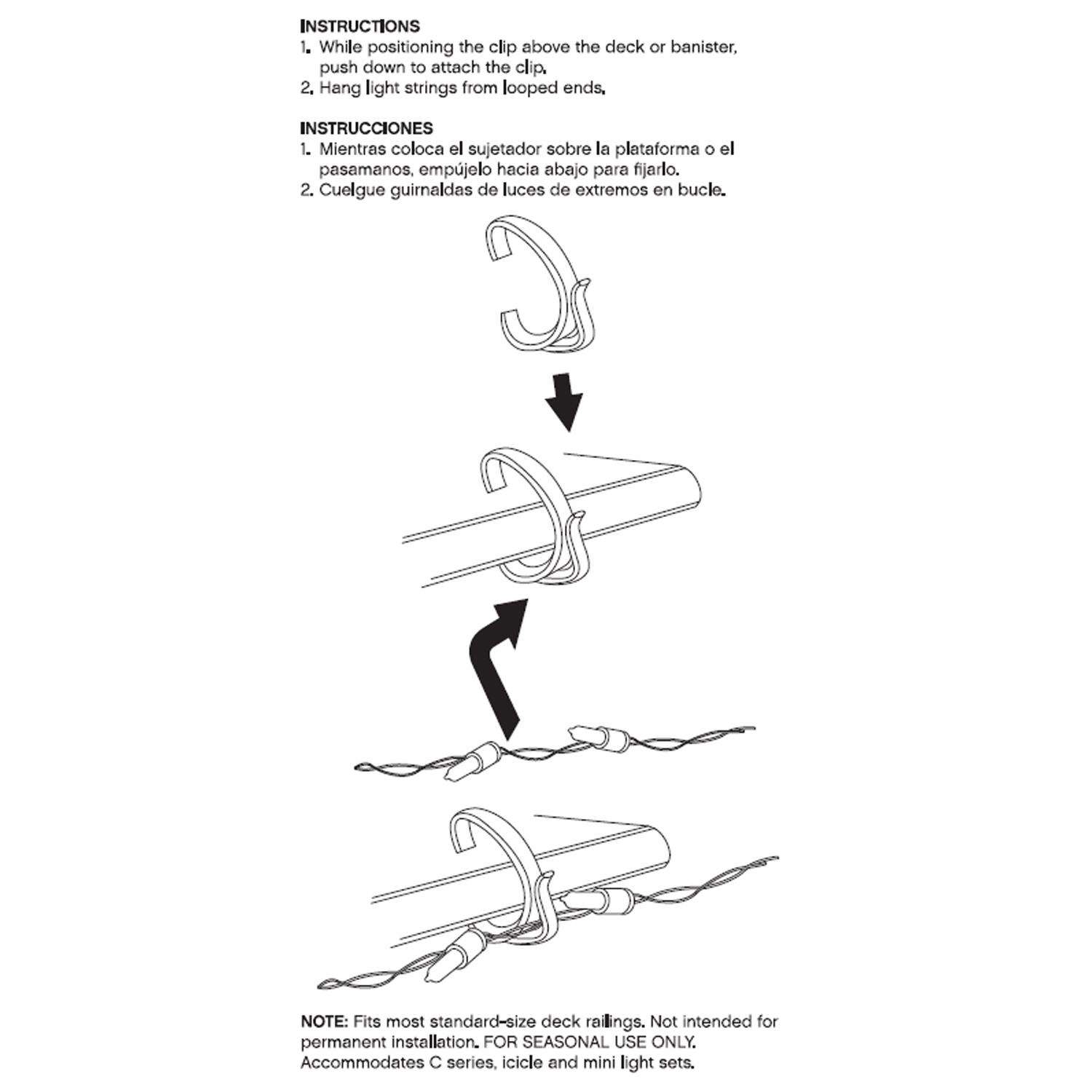 INSTRUCTIONS
1. While positioning the clip above the deck or banister, push down to attach the clip.
2. Hang light strings from looped ends.

INSTRUCCIONES
1. Mientras coloca el sujetador sobre la plataforma o el pasamanos, empújelo hacia abajo para fijarlo.
2. Cuelgue guirnaldas de luces de extremos en bucle.

NOTE: Fits most standard-size deck railings. Not intended for permanent installation. FOR SEASONAL USE ONLY. Accommodates C series, icicle and mini light sets.