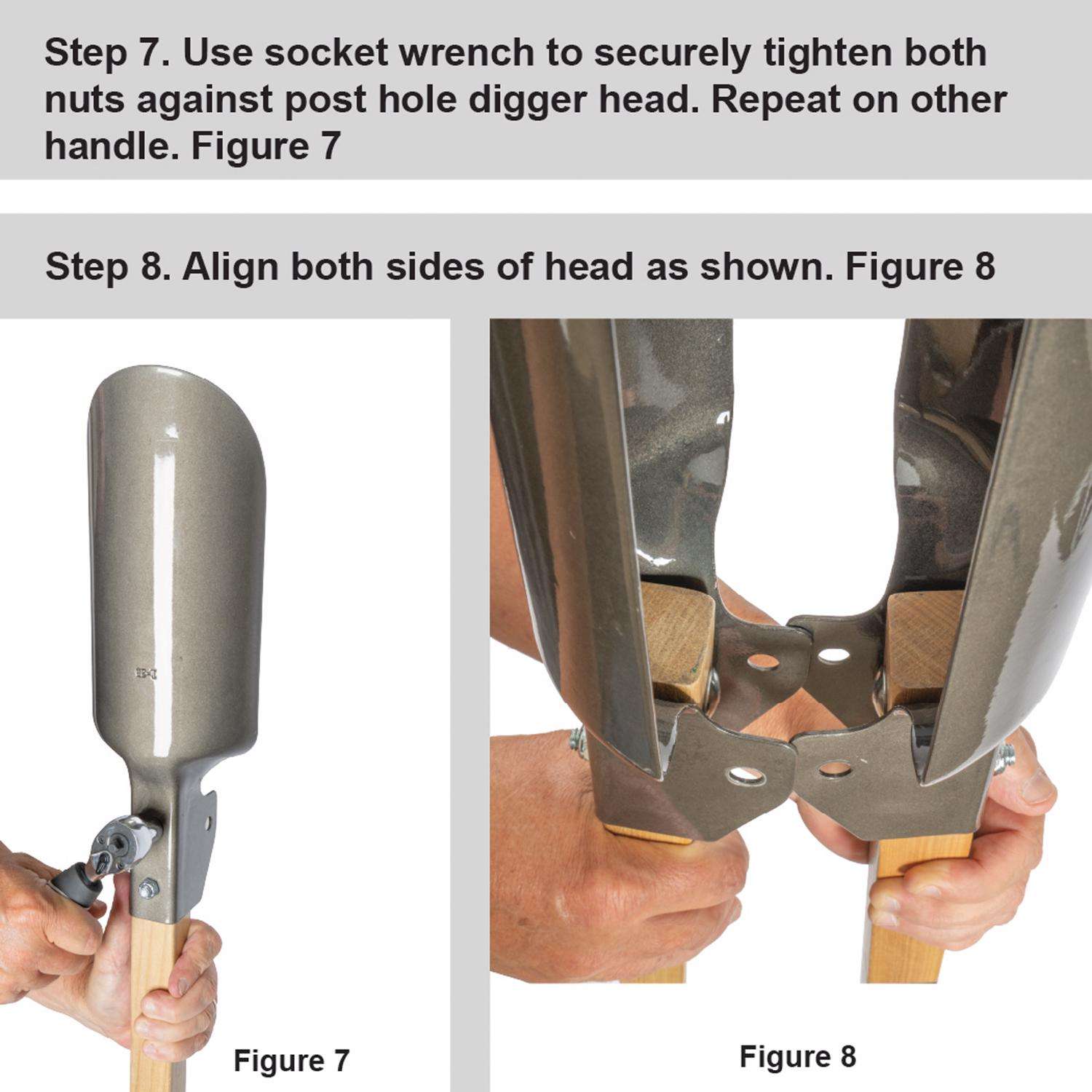 Step 7. Use socket wrench to securely tighten both nuts against post hole digger head. Repeat on other handle. Figure 7

Step 8. Align both sides of head as shown. Figure 8

Figure 7

Figure 8