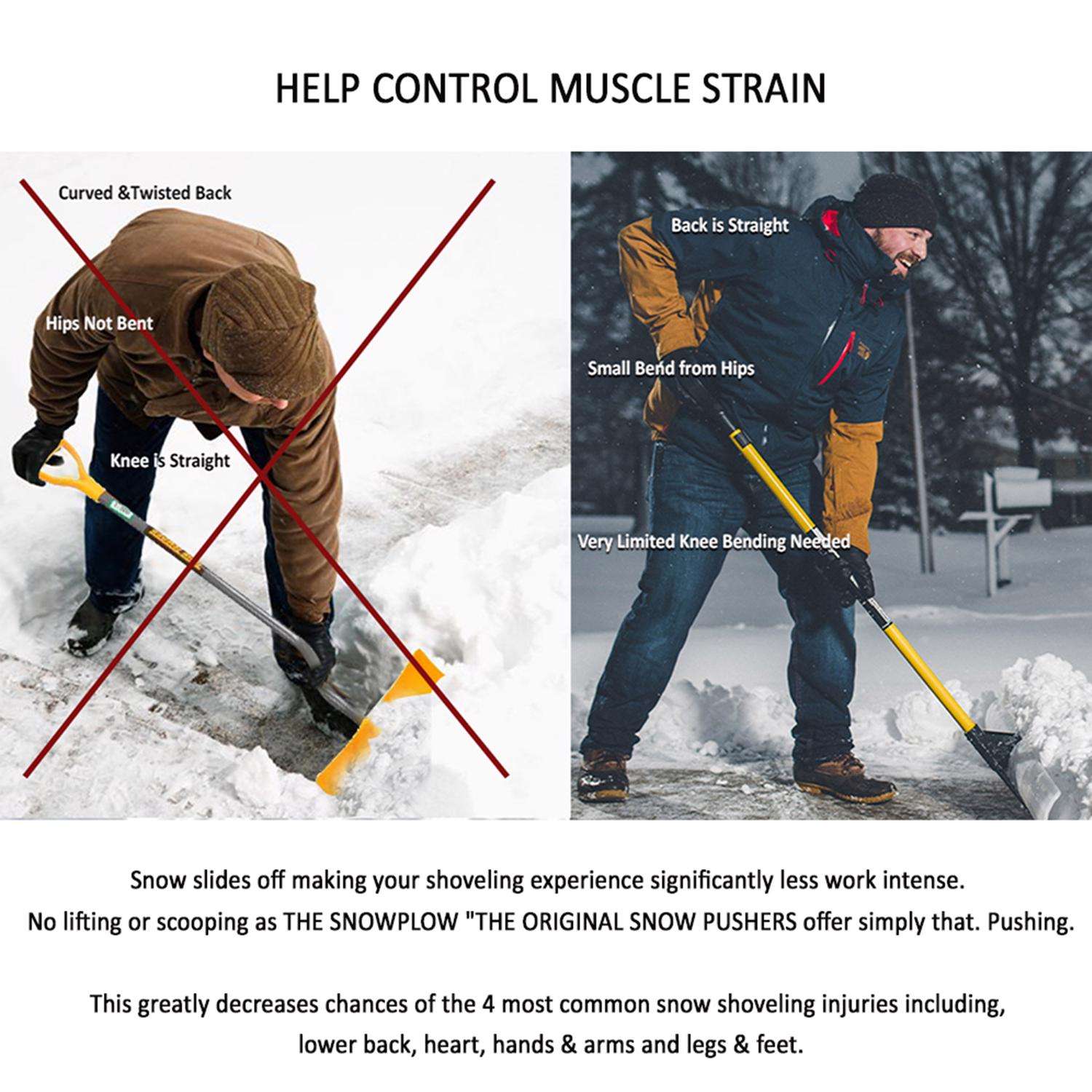 HELP CONTROL MUSCLE STRAIN

Curved &Twisted Back

Hips Not Bent

Knee is Straight

Back is Straight

Small Bend from Hips

Very Limited Knee Bending Needed

Snow slides off making your shoveling experience significantly less work intense.
No lifting or scooping as THE SNOWPLOW "THE ORIGINAL SNOW PUSHERS offer simply that. Pushing.

This greatly decreases chances of the 4 most common snow shoveling injuries including, lower back, heart, hands & arms and legs & feet.