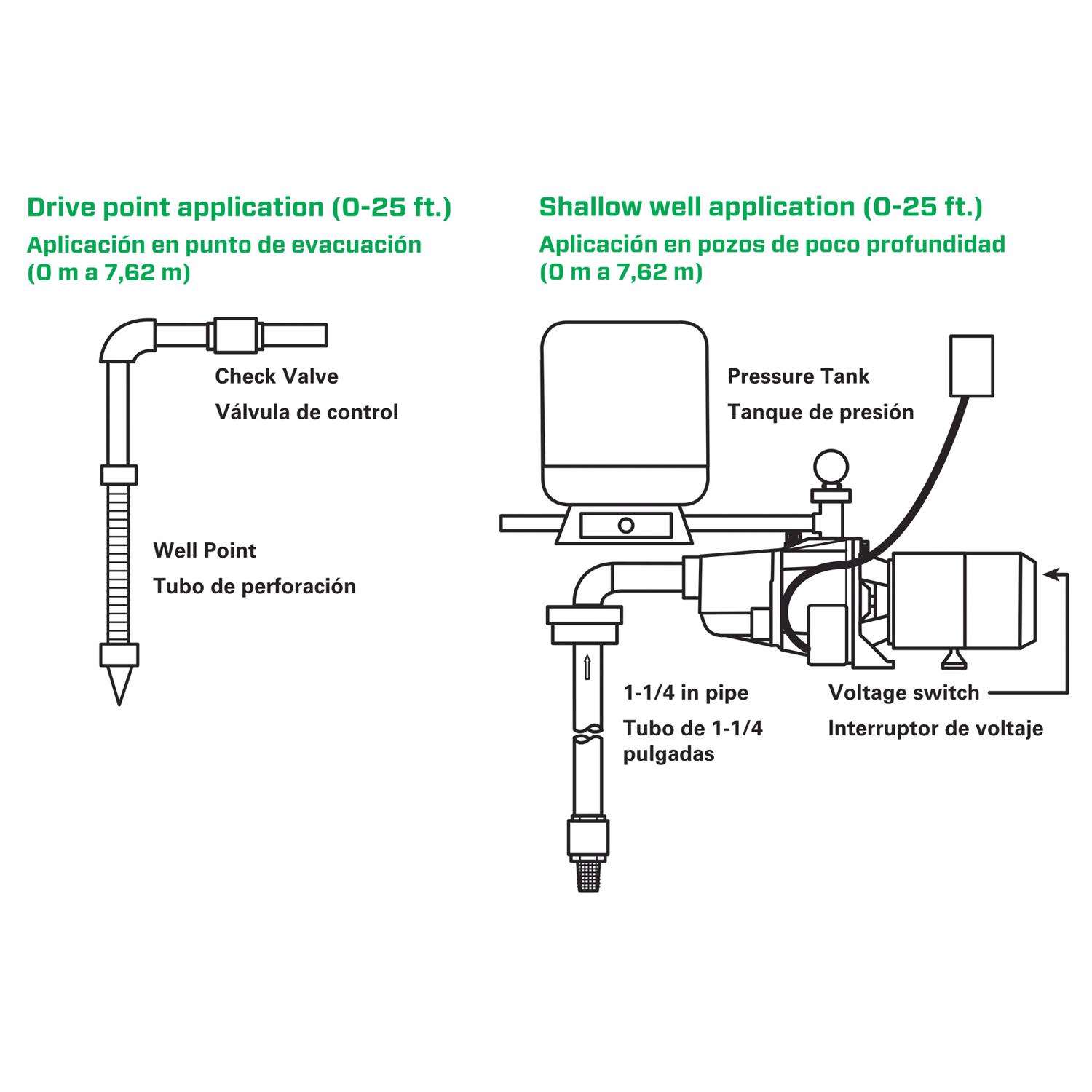 Drive point application (0-25 ft.)
Aplicación en punto de evacuación (0 m a 7,62 m)

Check Valve
Válvula de control

Well Point
Tubo de perforación

Shallow well application (0-25 ft.)
Aplicación en pozos de poco profundidad (0 m a 7,62 m)

Pressure Tank
Tanque de presión

1-1/4 in pipe
Tubo de 1-1/4 pulgadas

Voltage switch
Interruptor de voltaje