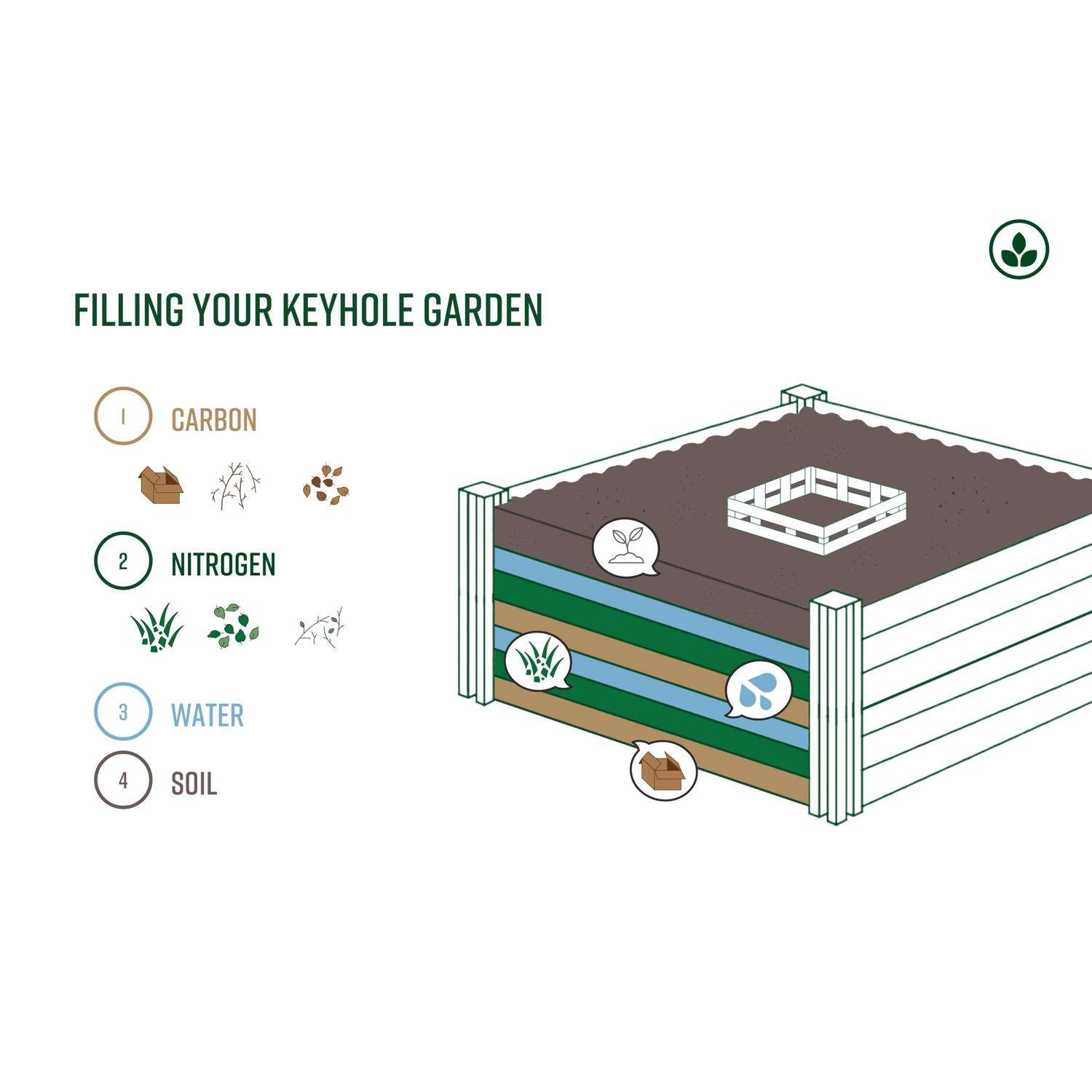 FILLING YOUR KEYHOLE GARDEN

1 CARBON

2 NITROGEN

3 WATER

4 SOIL