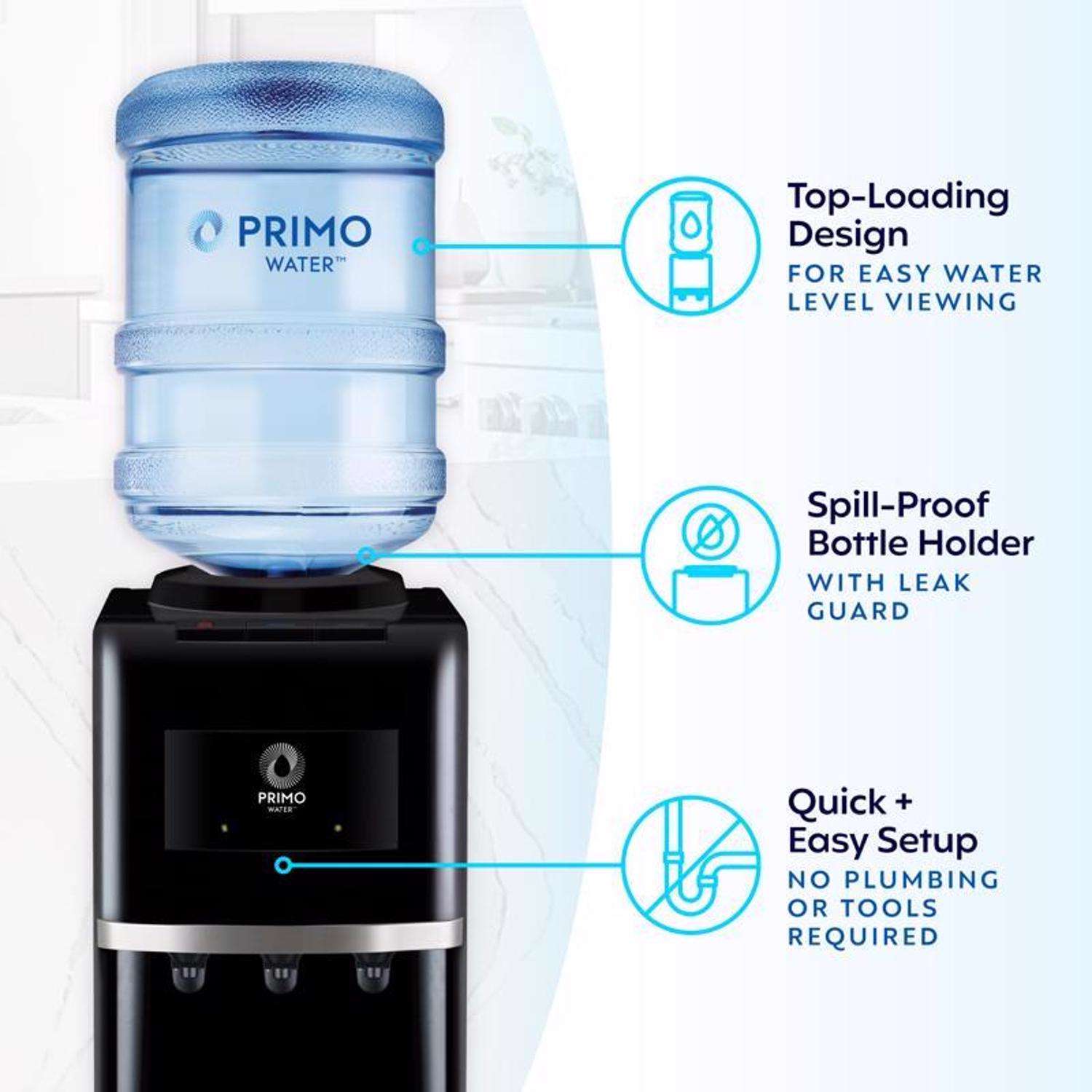 PRIMO
WATER™

Top-Loading Design
FOR EASY WATER LEVEL VIEWING

Spill-Proof Bottle Holder
WITH LEAK GUARD

PRIMO
WATER™

Quick + Easy Setup
NO PLUMBING OR TOOLS REQUIRED