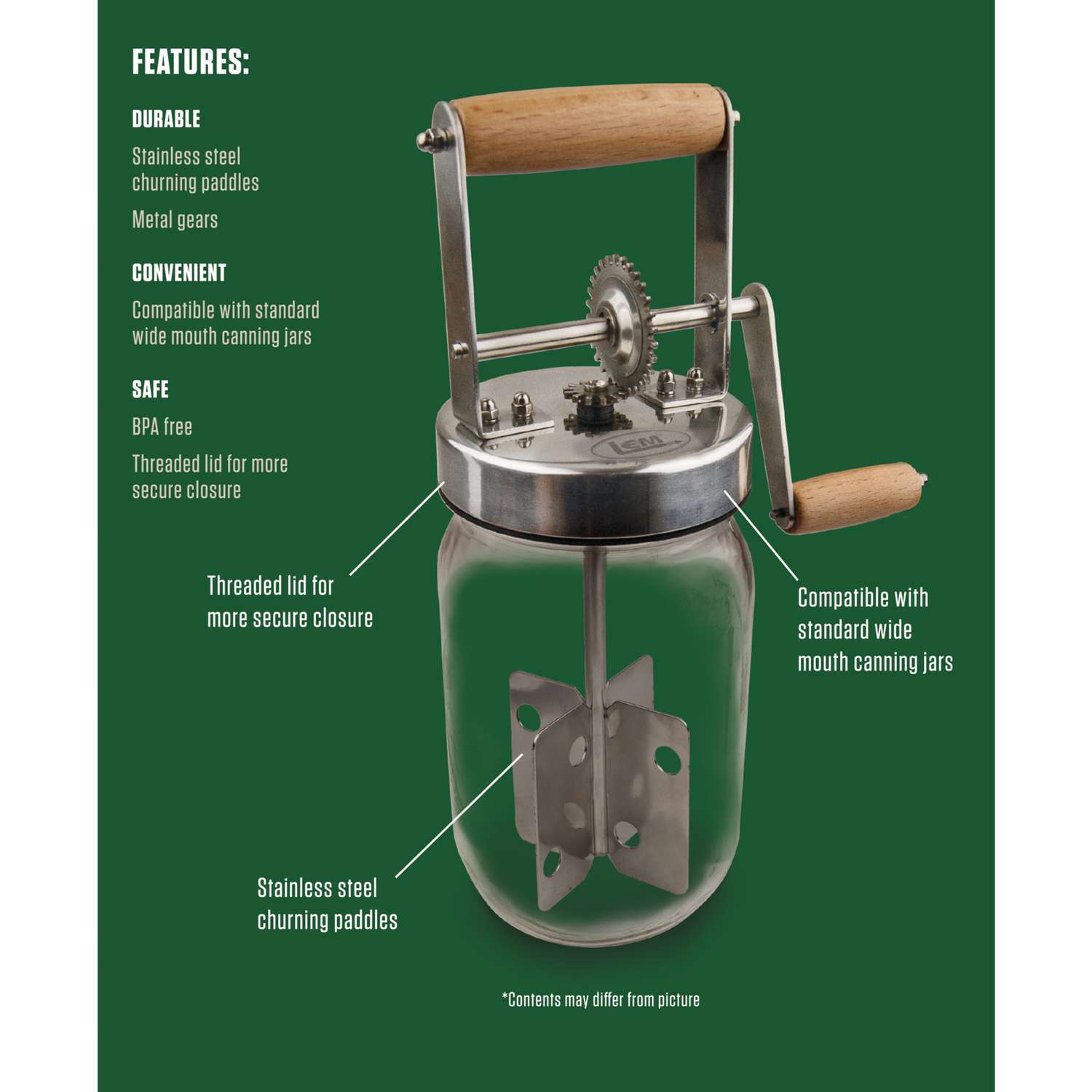 FEATURES:

DURABLE

Stainless steel churning paddles

Metal gears

CONVENIENT

Compatible with standard wide mouth canning jars

SAFE

BPA free

Threaded lid for more secure closure

LEM

Threaded lid for more secure closure

Compatible with standard wide mouth canning jars

Stainless steel churning paddles

*Contents may differ from picture