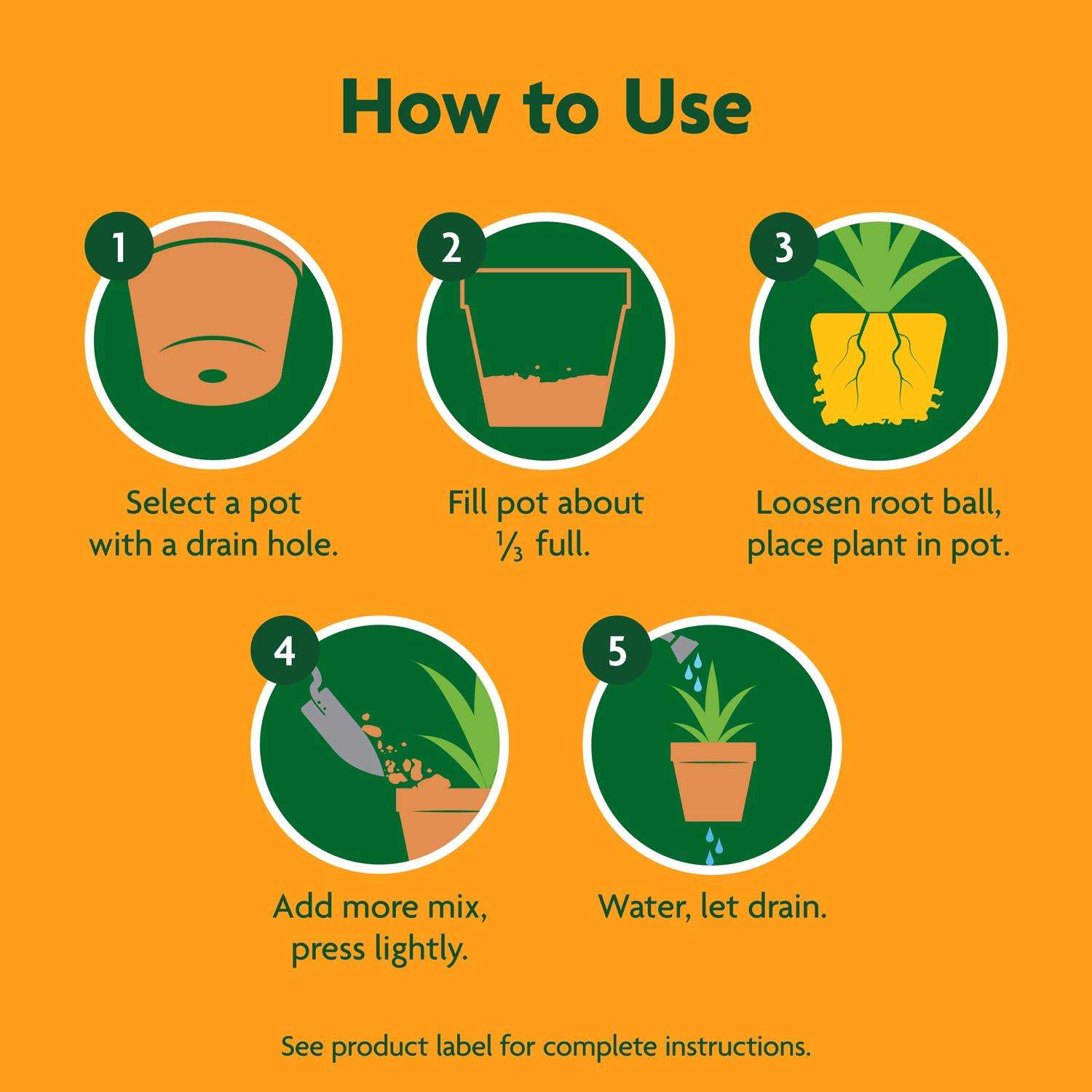 How to Use

1

Select a pot with a drain hole.

2

Fill pot about $\frac{1}{3}$ full.

3

Loosen root ball, place plant in pot.

4

Add more mix, press lightly.

5

Water, let drain.

See product label for complete instructions.