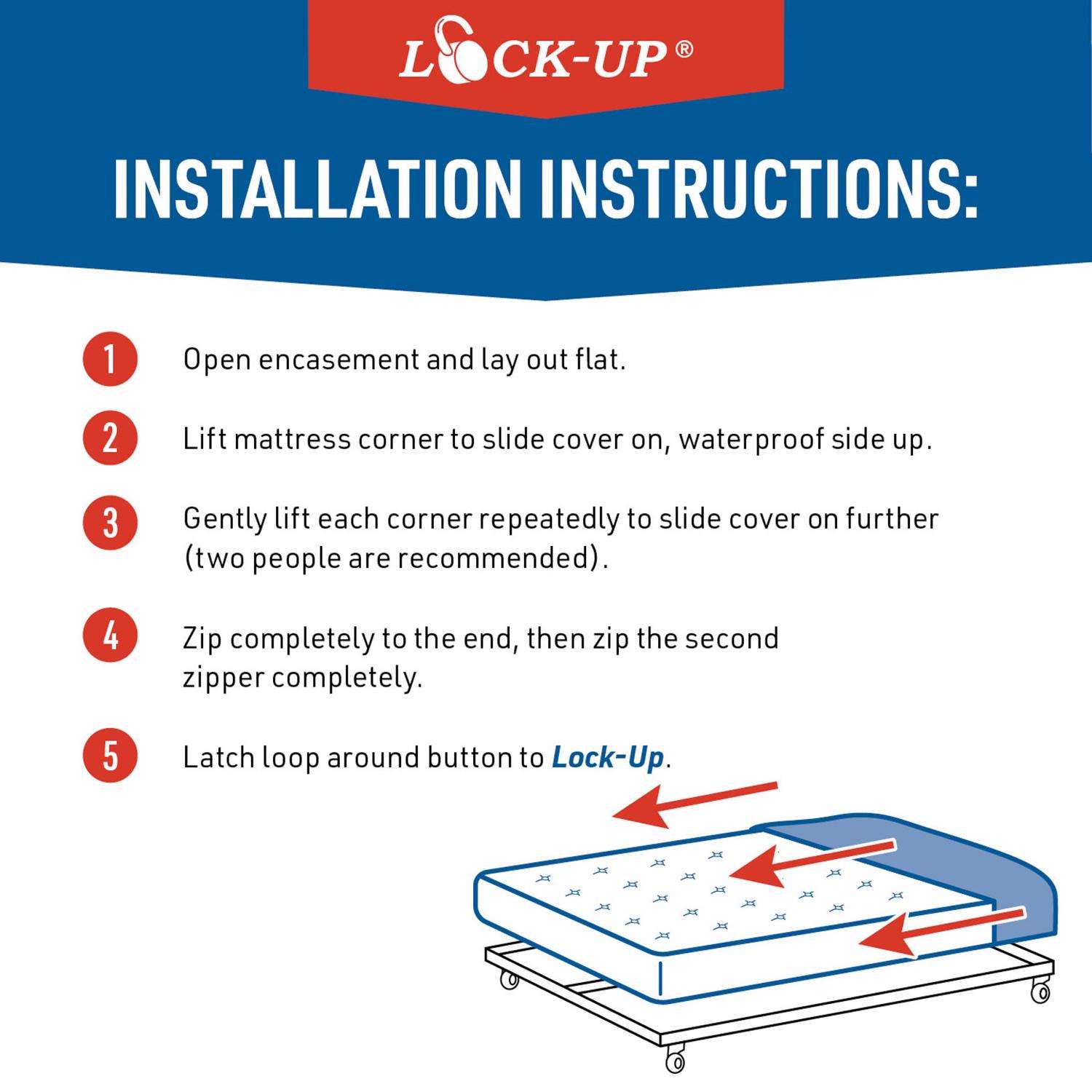 LOCK-UP®

INSTALLATION INSTRUCTIONS:

1 Open encasement and lay out flat.

2 Lift mattress corner to slide cover on, waterproof side up.

3 Gently lift each corner repeatedly to slide cover on further (two people are recommended).

4 Zip completely to the end, then zip the second zipper completely.

5 Latch loop around button to Lock-Up.