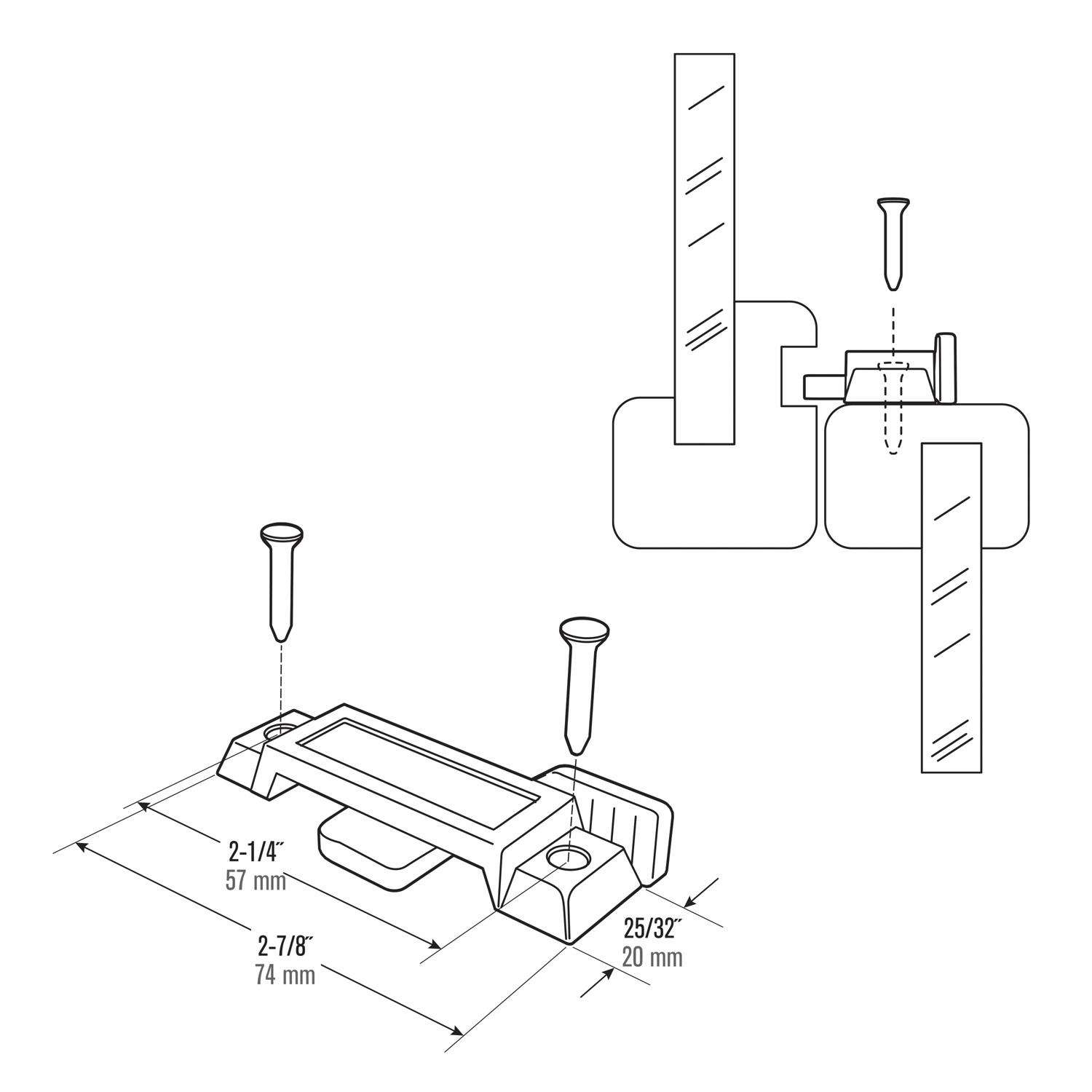 2-1/4″
57 mm

2-7/8″
74 mm

25/32″
20 mm