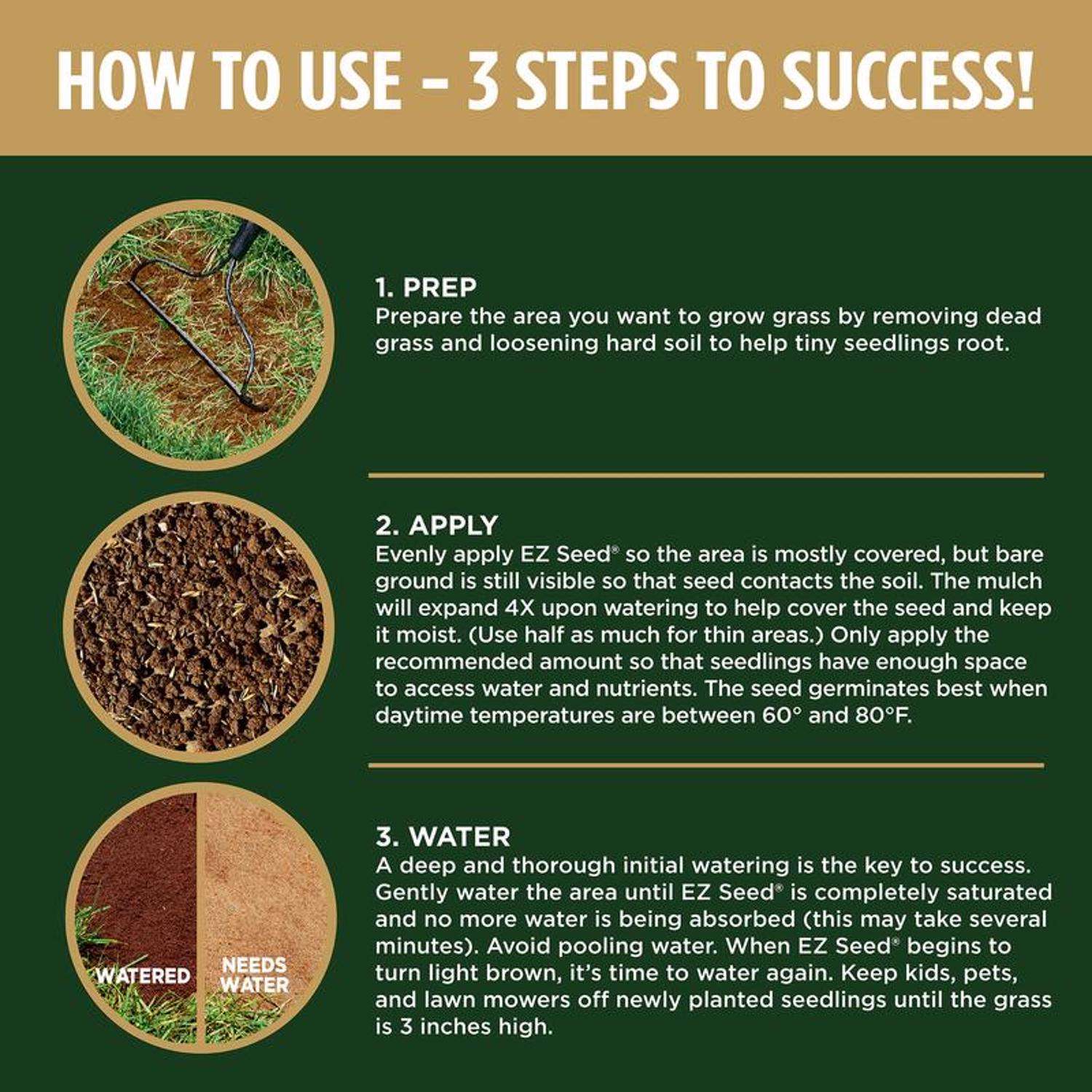 HOW TO USE – 3 STEPS TO SUCCESS!

1. PREP
Prepare the area you want to grow grass by removing dead grass and loosening hard soil to help tiny seedlings root.

2. APPLY
Evenly apply EZ Seed® so the area is mostly covered, but bare ground is still visible so that seed contacts the soil. The mulch will expand 4X upon watering to help cover the seed and keep it moist. (Use half as much for thin areas.) Only apply the recommended amount so that seedlings have enough space to access water and nutrients. The seed germinates best when daytime temperatures are between 60° and 80°F.

WATERED

NEEDS WATER

3. WATER
A deep and thorough initial watering is the key to success. Gently water the area until EZ Seed® is completely saturated and no more water is being absorbed (this may take several minutes). Avoid pooling water. When EZ Seed® begins to turn light brown, it's time to water again. Keep kids, pets, and lawn mowers off newly planted seedlings until the grass is 3 inches high.