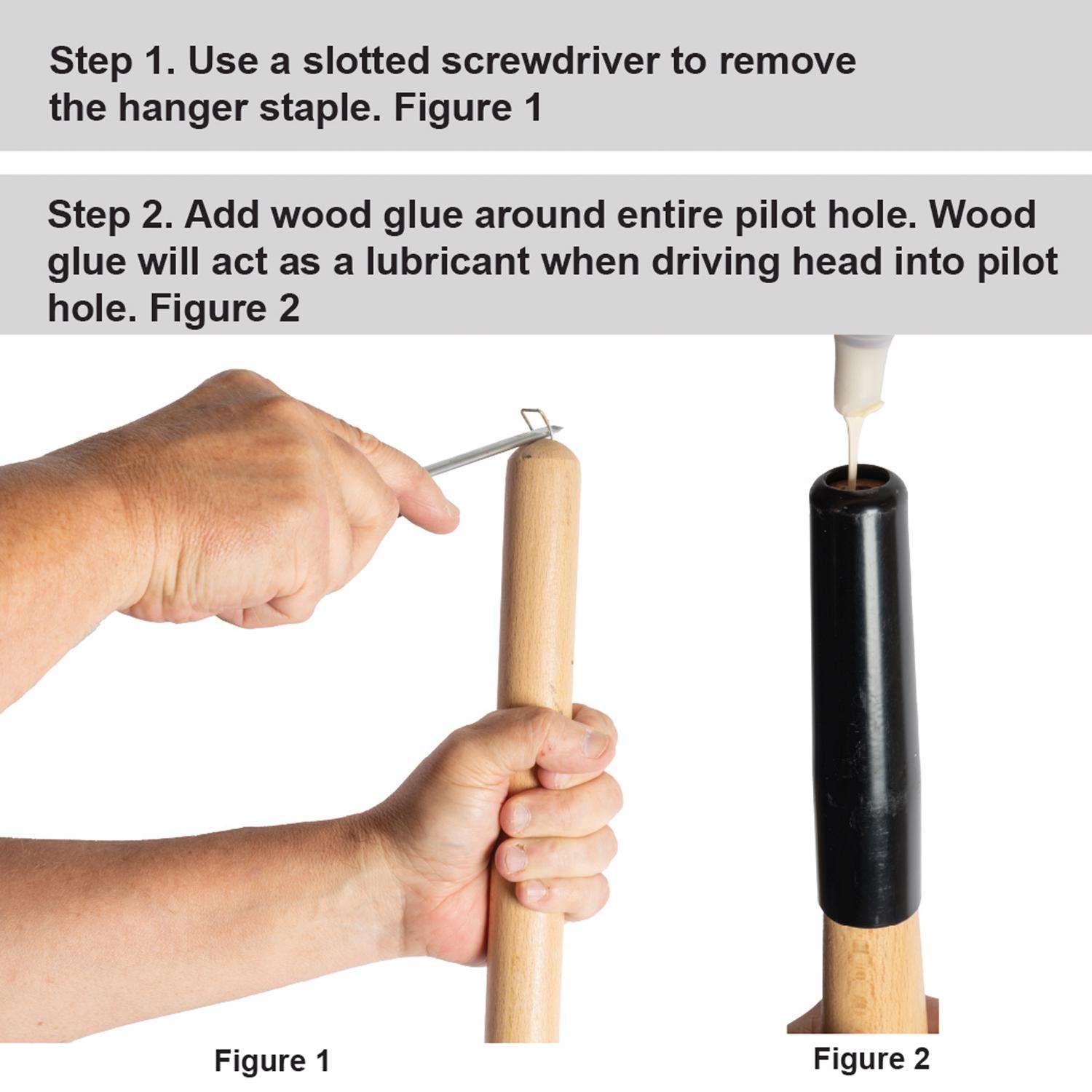 Step 1. Use a slotted screwdriver to remove the hanger staple. Figure 1

Step 2. Add wood glue around entire pilot hole. Wood glue will act as a lubricant when driving head into pilot hole. Figure 2

Figure 1

Figure 2