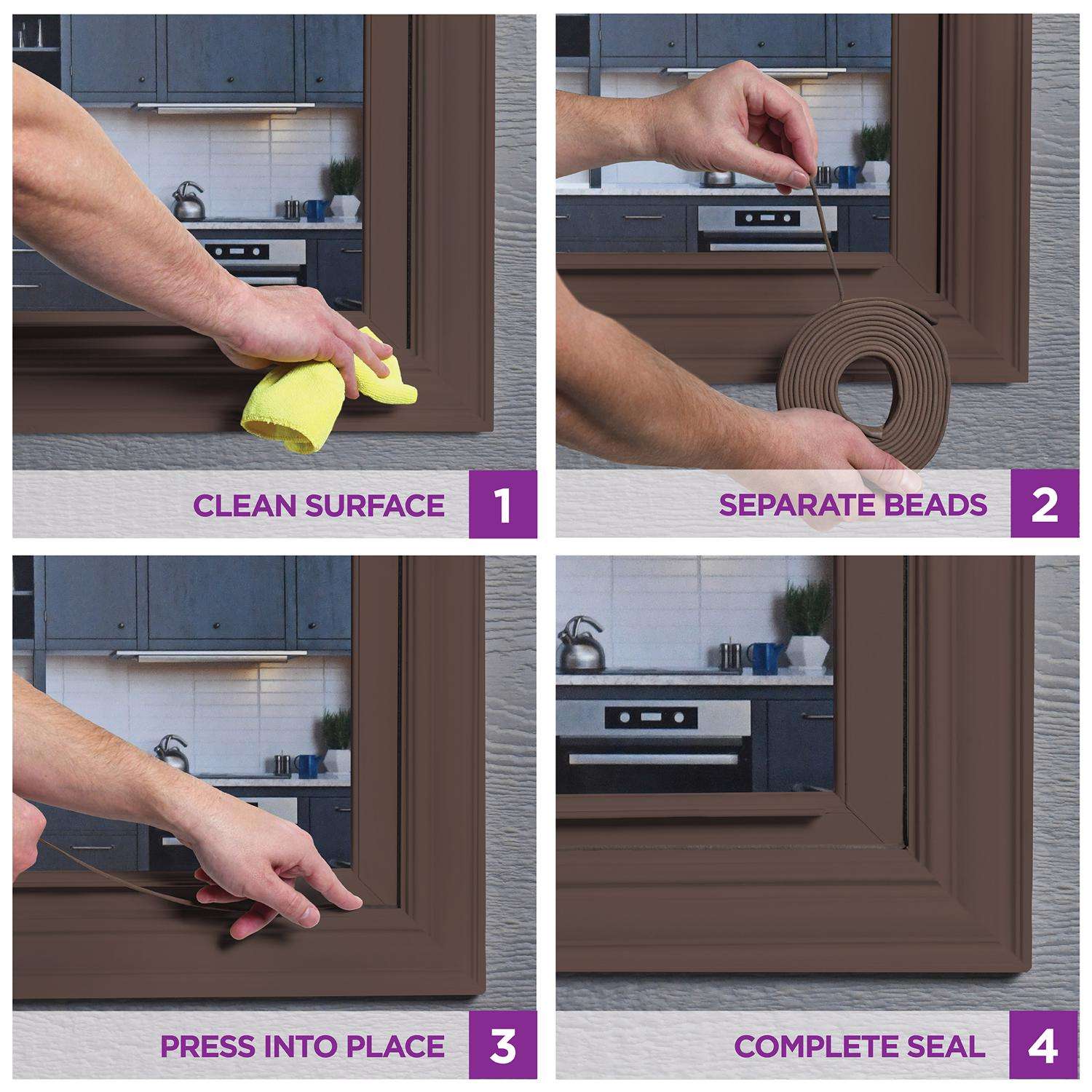 CLEAN SURFACE 1

SEPARATE BEADS 2

PRESS INTO PLACE 3

COMPLETE SEAL 4