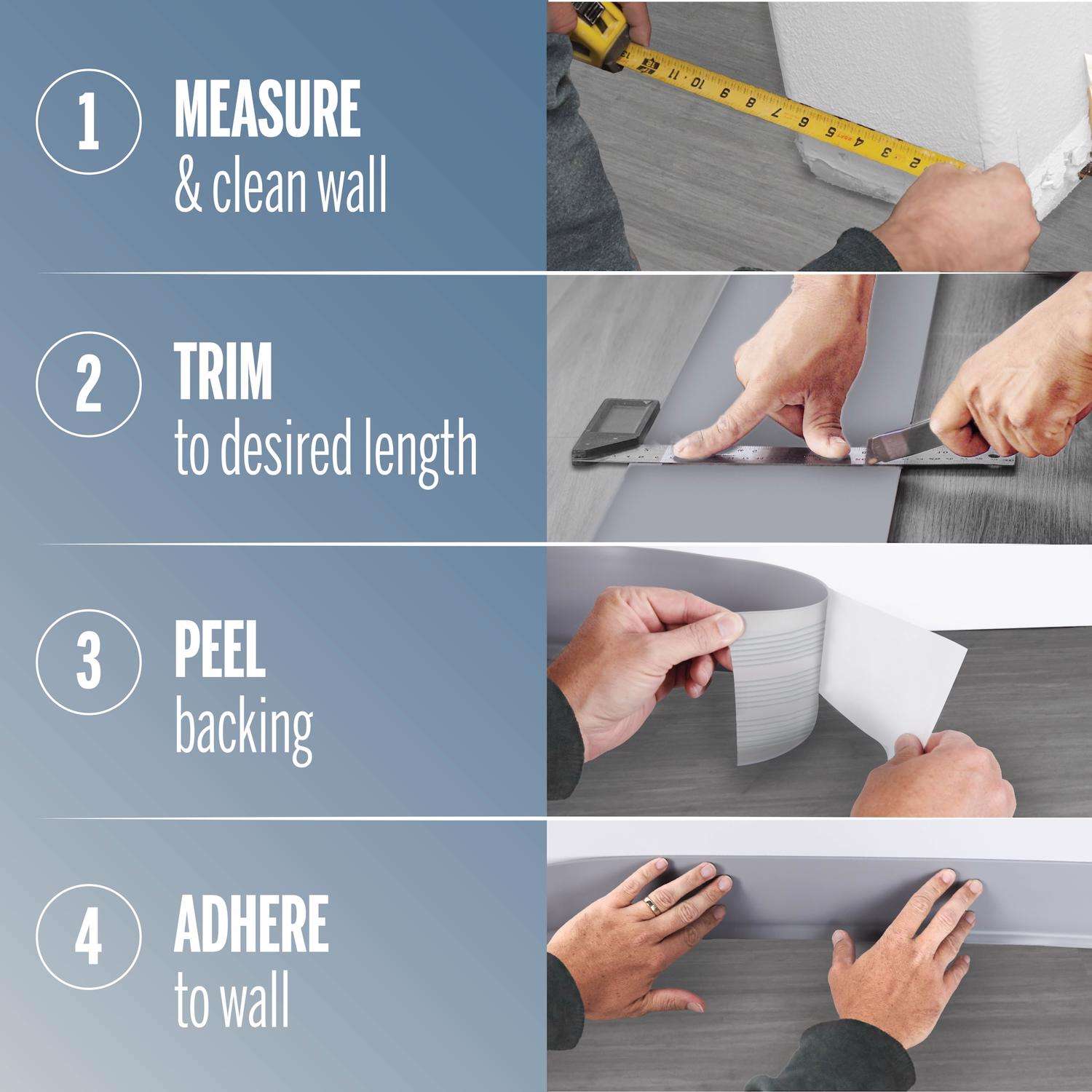 1 MEASURE & clean wall

2 TRIM to desired length

3 PEEL backing

4 ADHERE to wall