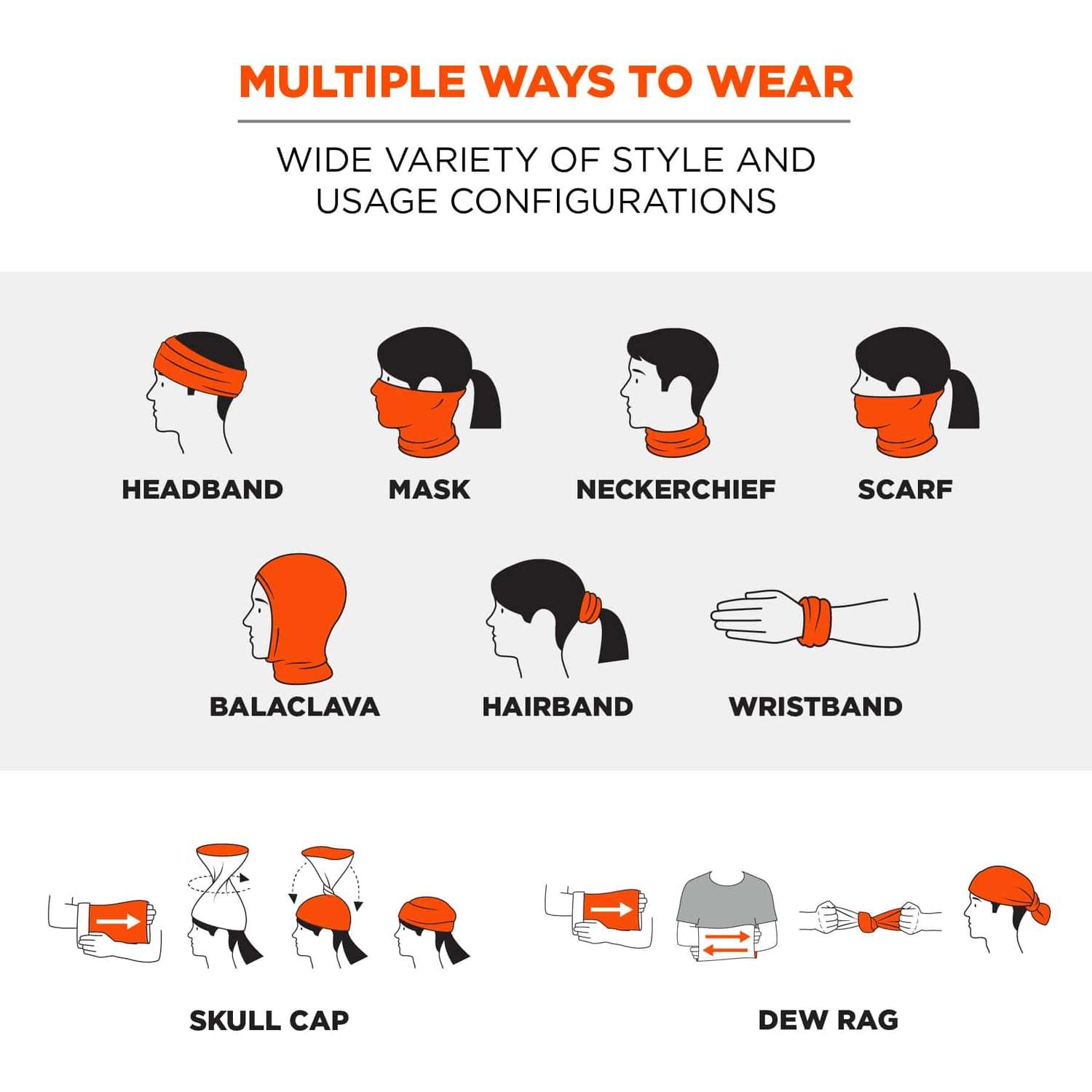 MULTIPLE WAYS TO WEAR

WIDE VARIETY OF STYLE AND USAGE CONFIGURATIONS

HEADBAND

MASK

NECKERCHIEF

SCARF

BALACLAVA

HAIRBAND

WRISTBAND

SKULL CAP

DEW RAG