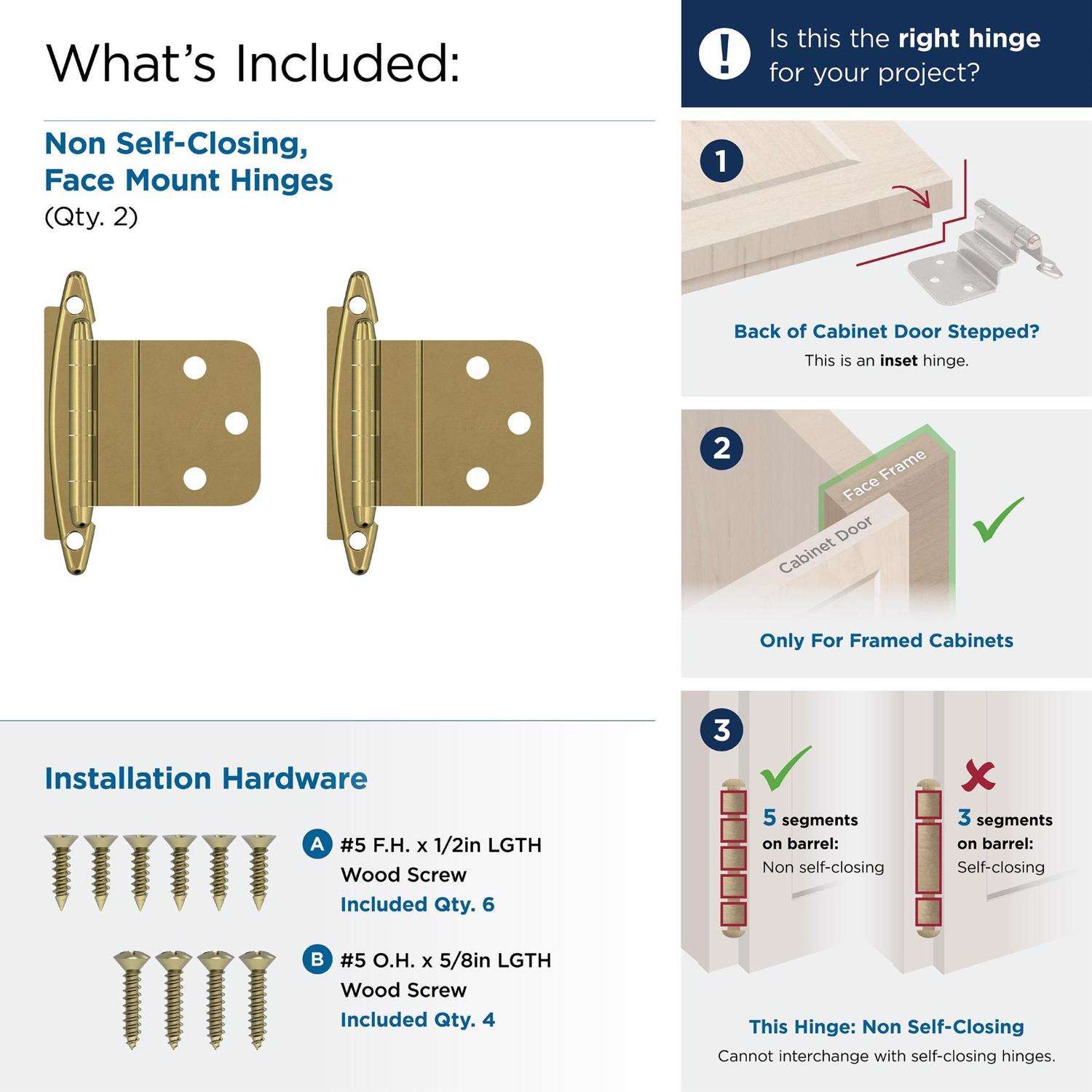 What's Included:

Non Self-Closing, Face Mount Hinges
(Qty. 2)

Installation Hardware

A #5 F.H. x 1/2in LGTH Wood Screw
Included Qty. 6

B #5 O.H. x 5/8in LGTH Wood Screw
Included Qty. 4

! Is this the right hinge for your project?

1

Back of Cabinet Door Stepped?
This is an inset hinge.

2

Face Frame
Cabinet Door

Only For Framed Cabinets

3

5 segments on barrel:
Non self-closing

3 segments on barrel:
Self-closing

This Hinge: Non Self-Closing
Cannot interchange with self-closing hinges.