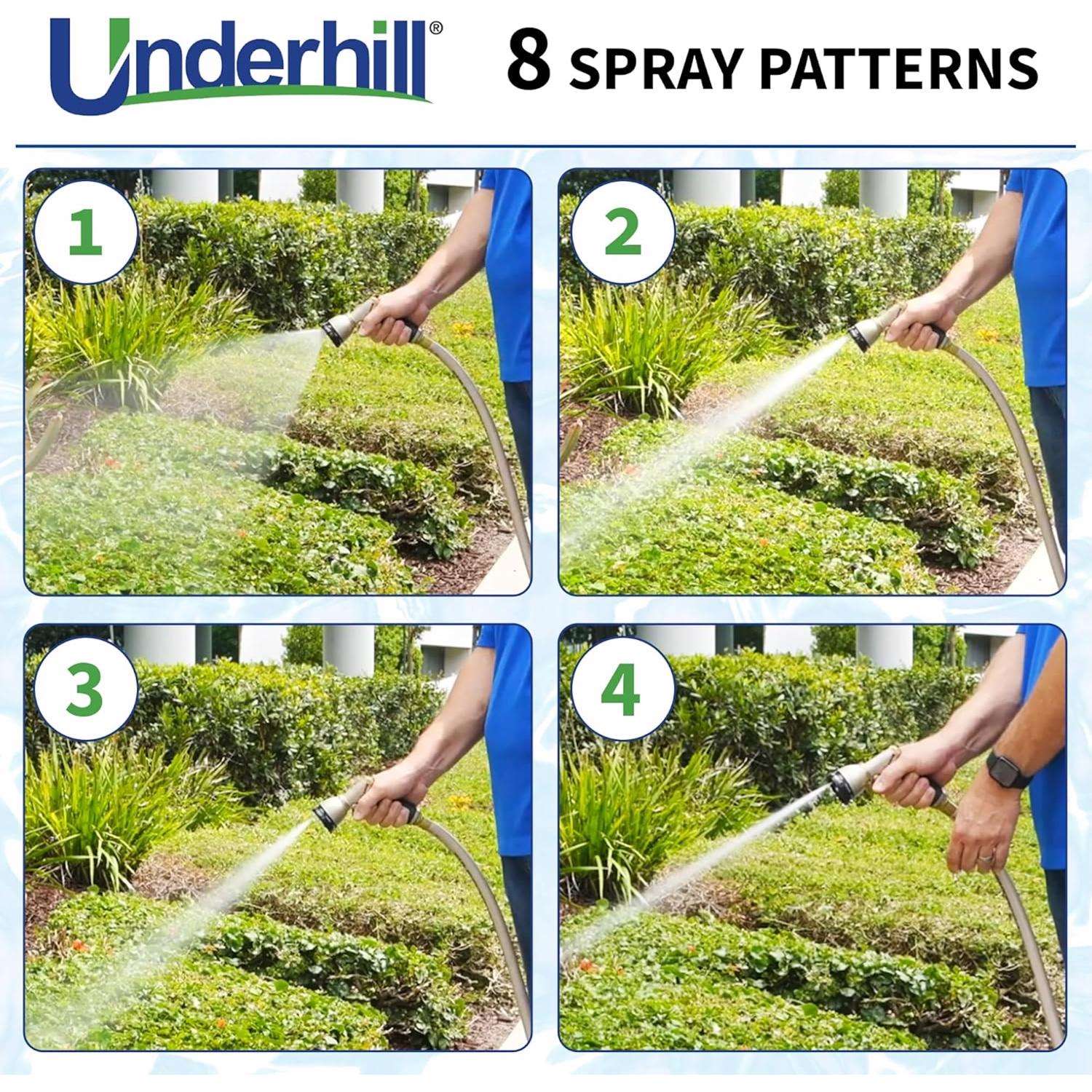 Underhill®

8 SPRAY PATTERNS

1

2

3

4