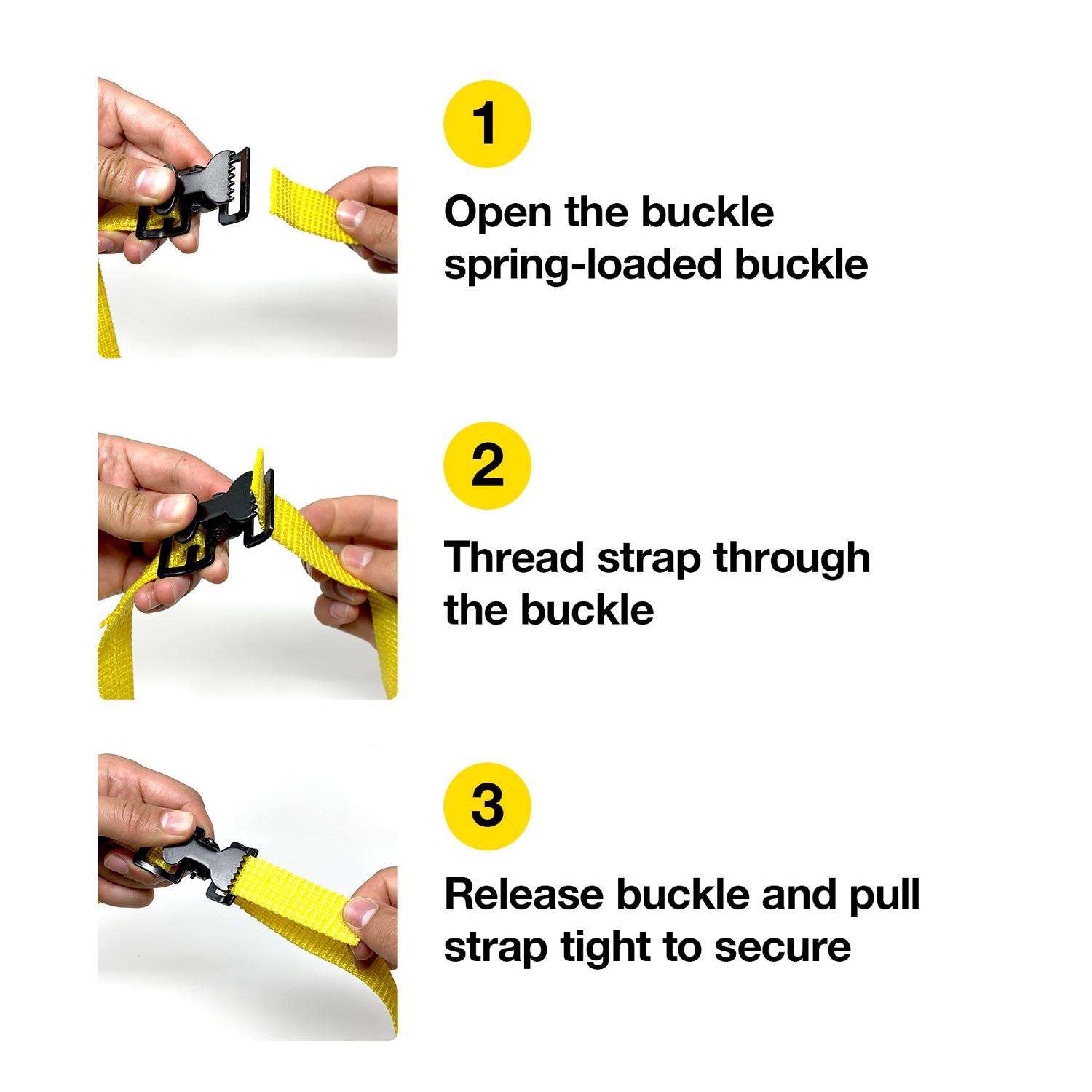 1

Open the buckle spring-loaded buckle

2

Thread strap through the buckle

3

Release buckle and pull strap tight to secure