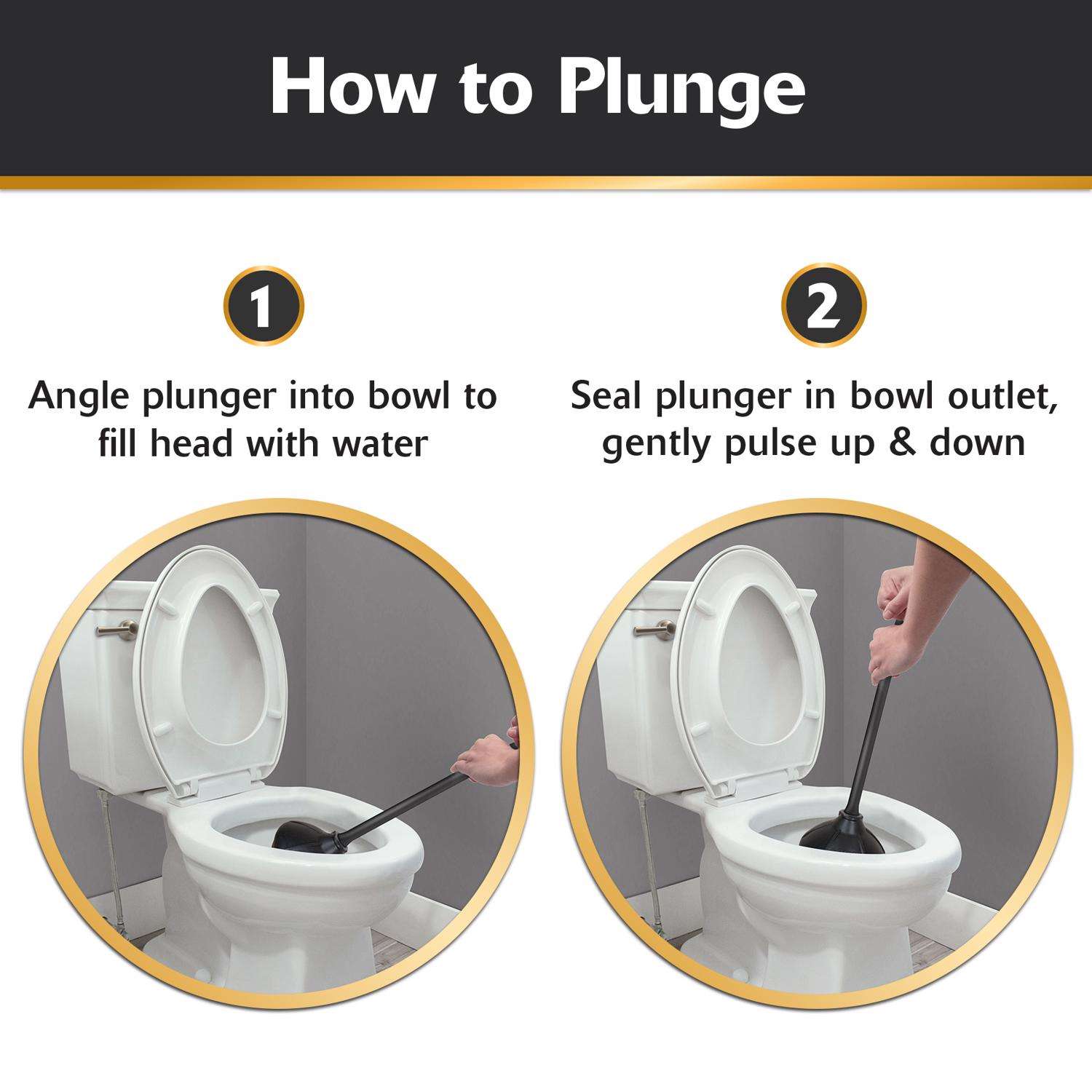 How to Plunge

1

Angle plunger into bowl to fill head with water

2

Seal plunger in bowl outlet, gently pulse up & down