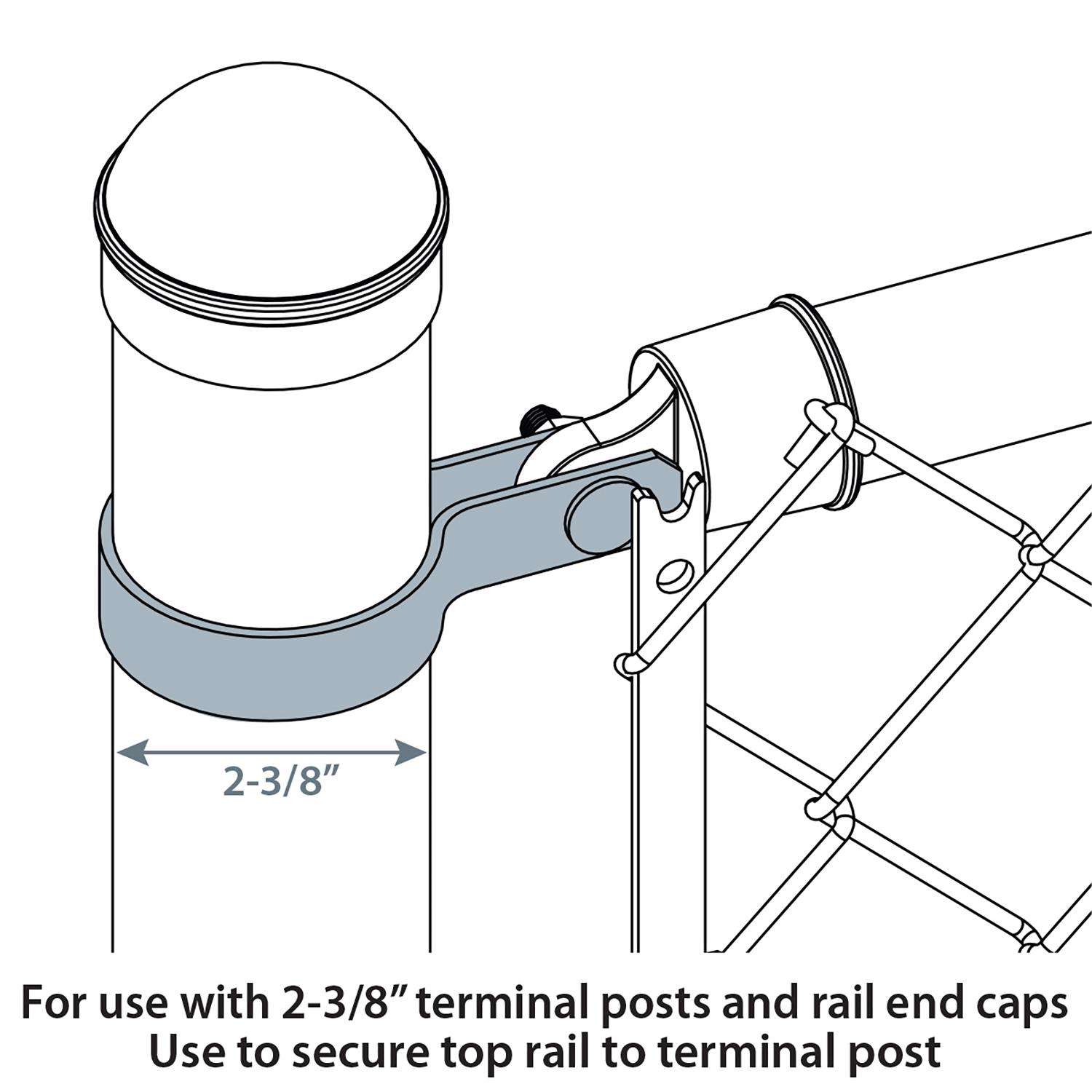 2-3/8”

For use with 2-3/8” terminal posts and rail end caps
Use to secure top rail to terminal post