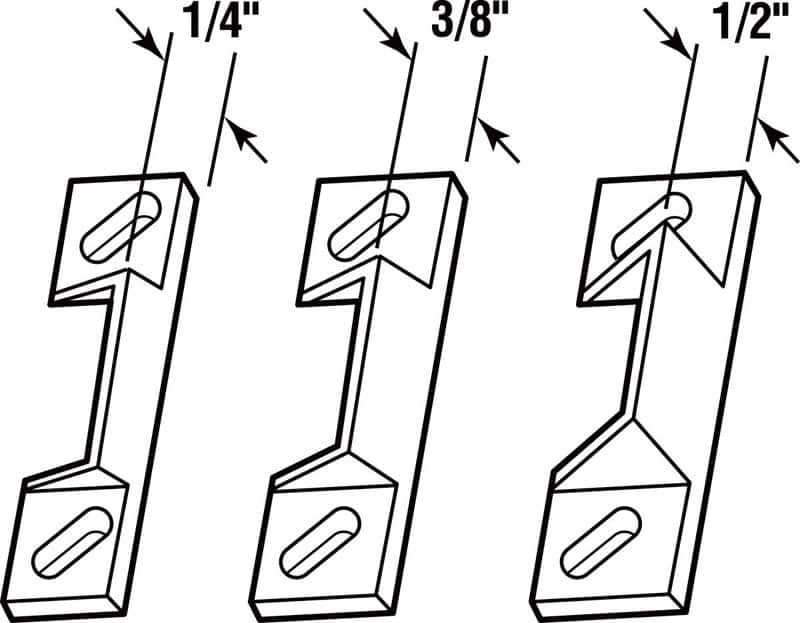 1/4"

3/8"

1/2"