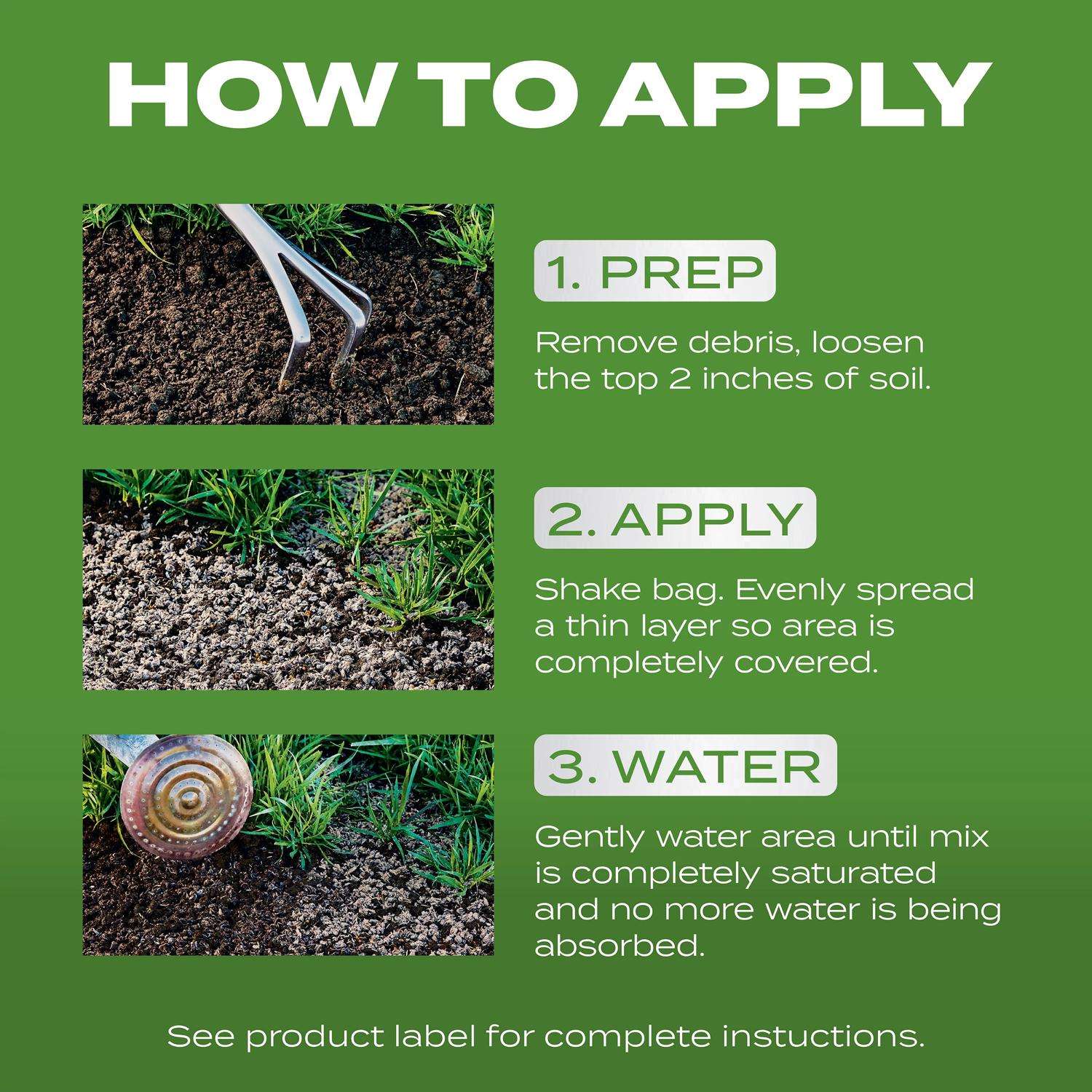 HOW TO APPLY

1. PREP

Remove debris, loosen the top 2 inches of soil.

2. APPLY

Shake bag. Evenly spread a thin layer so area is completely covered.

3. WATER

Gently water area until mix is completely saturated and no more water is being absorbed.

See product label for complete instuctions.