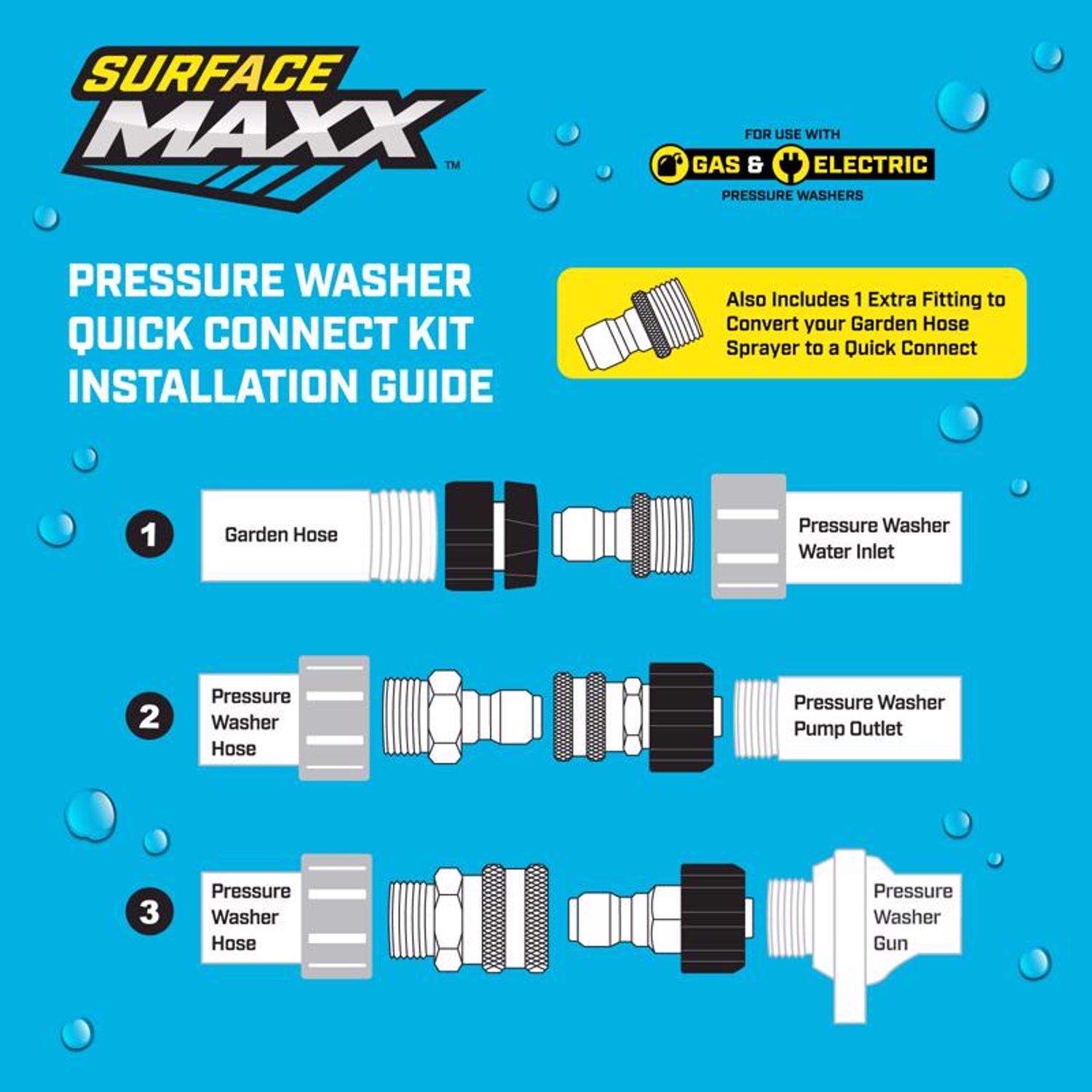 SURFACE MAXX™

FOR USE WITH
GAS & ELECTRIC
PRESSURE WASHERS

PRESSURE WASHER QUICK CONNECT KIT INSTALLATION GUIDE

Also Includes 1 Extra Fitting to Convert your Garden Hose Sprayer to a Quick Connect

1
Garden Hose
Pressure Washer Water Inlet

2
Pressure Washer Hose
Pressure Washer Pump Outlet

3
Pressure Washer Hose
Pressure Washer Gun