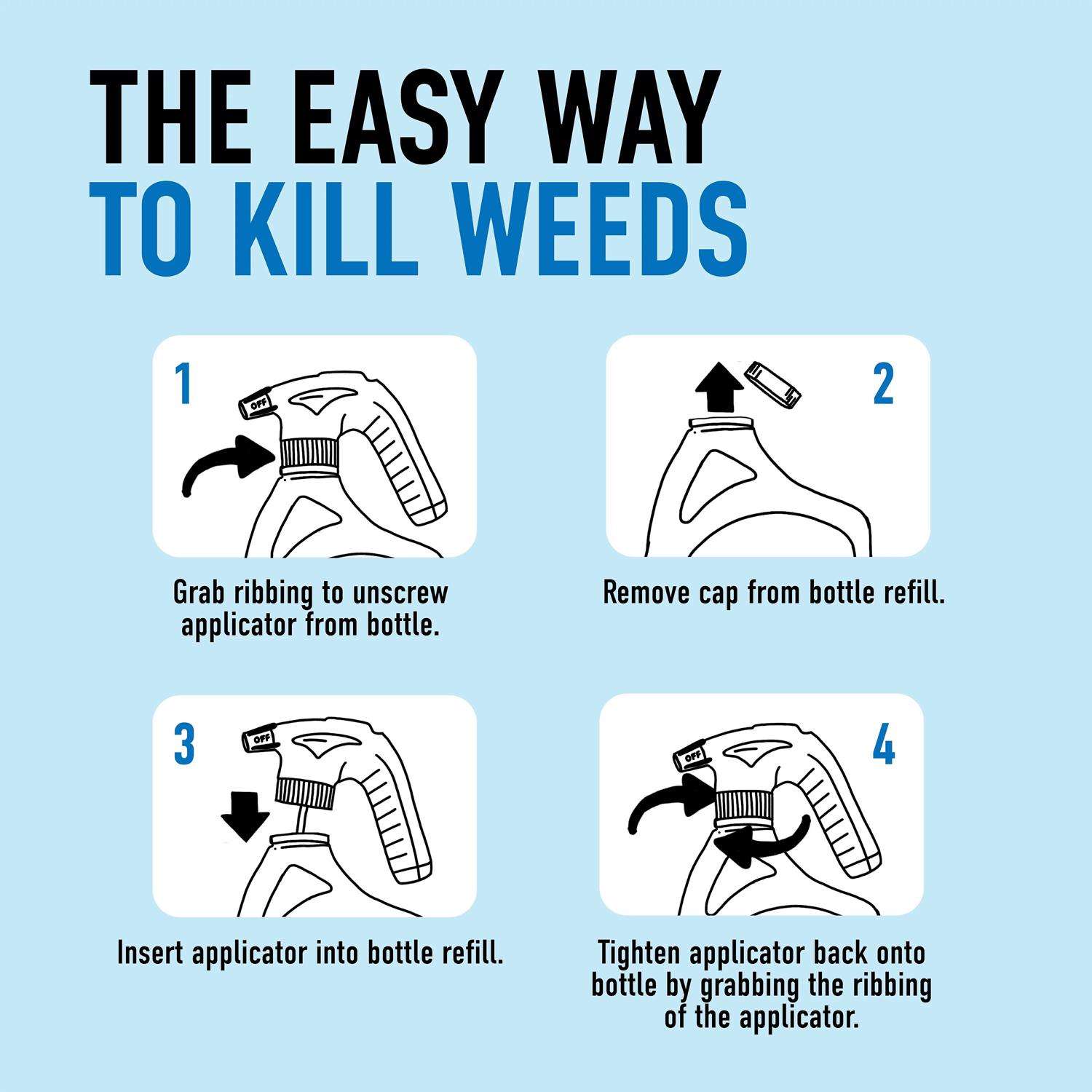 THE EASY WAY
TO KILL WEEDS

1

OFF

Grab ribbing to unscrew applicator from bottle.

2

Remove cap from bottle refill.

3

OFF

Insert applicator into bottle refill.

4

OFF

Tighten applicator back onto bottle by grabbing the ribbing of the applicator.