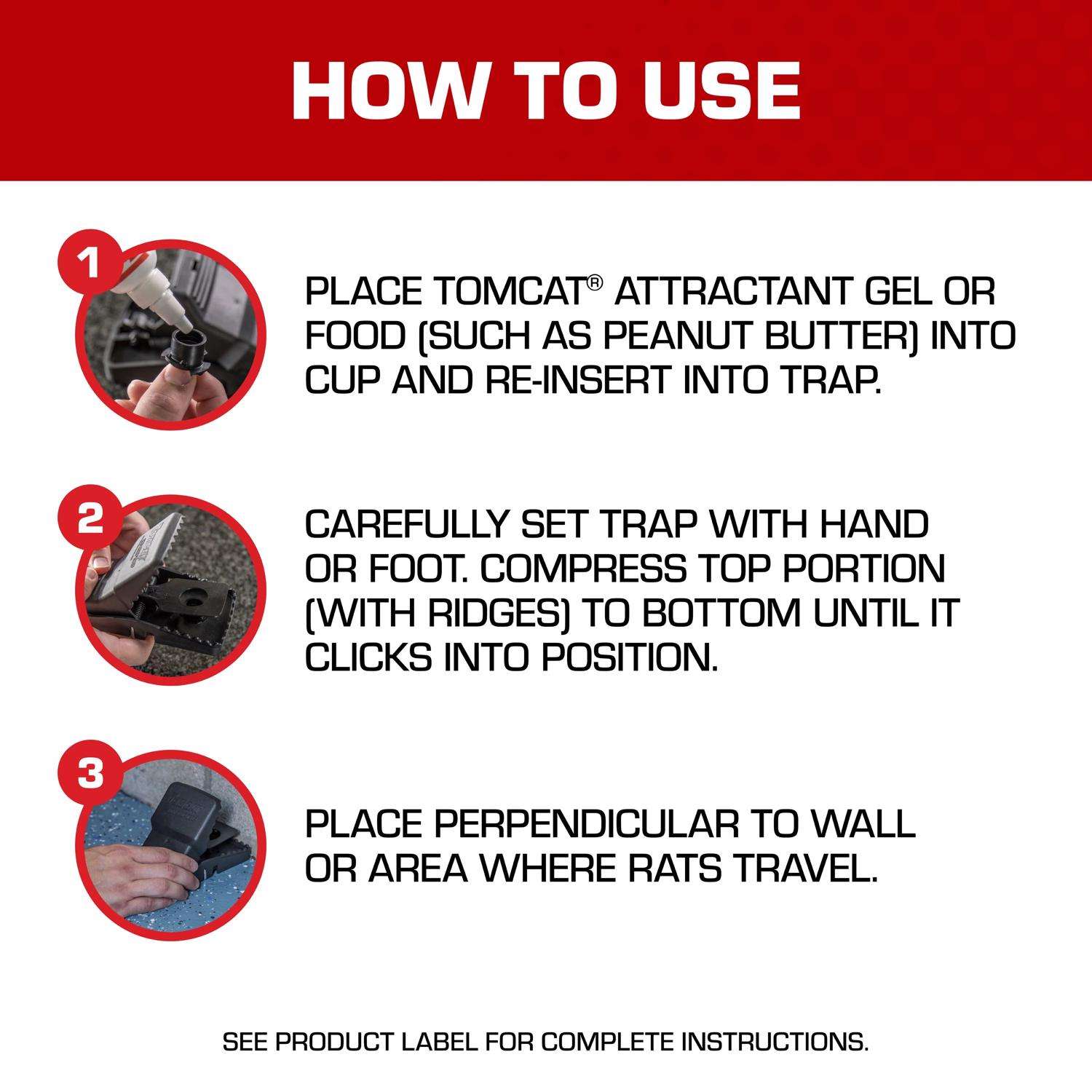 HOW TO USE

1

PLACE TOMCAT® ATTRACTANT GEL OR FOOD (SUCH AS PEANUT BUTTER) INTO CUP AND RE-INSERT INTO TRAP.

2

CAREFULLY SET TRAP WITH HAND OR FOOT. COMPRESS TOP PORTION (WITH RIDGES) TO BOTTOM UNTIL IT CLICKS INTO POSITION.

3

PLACE PERPENDICULAR TO WALL OR AREA WHERE RATS TRAVEL.

SEE PRODUCT LABEL FOR COMPLETE INSTRUCTIONS.