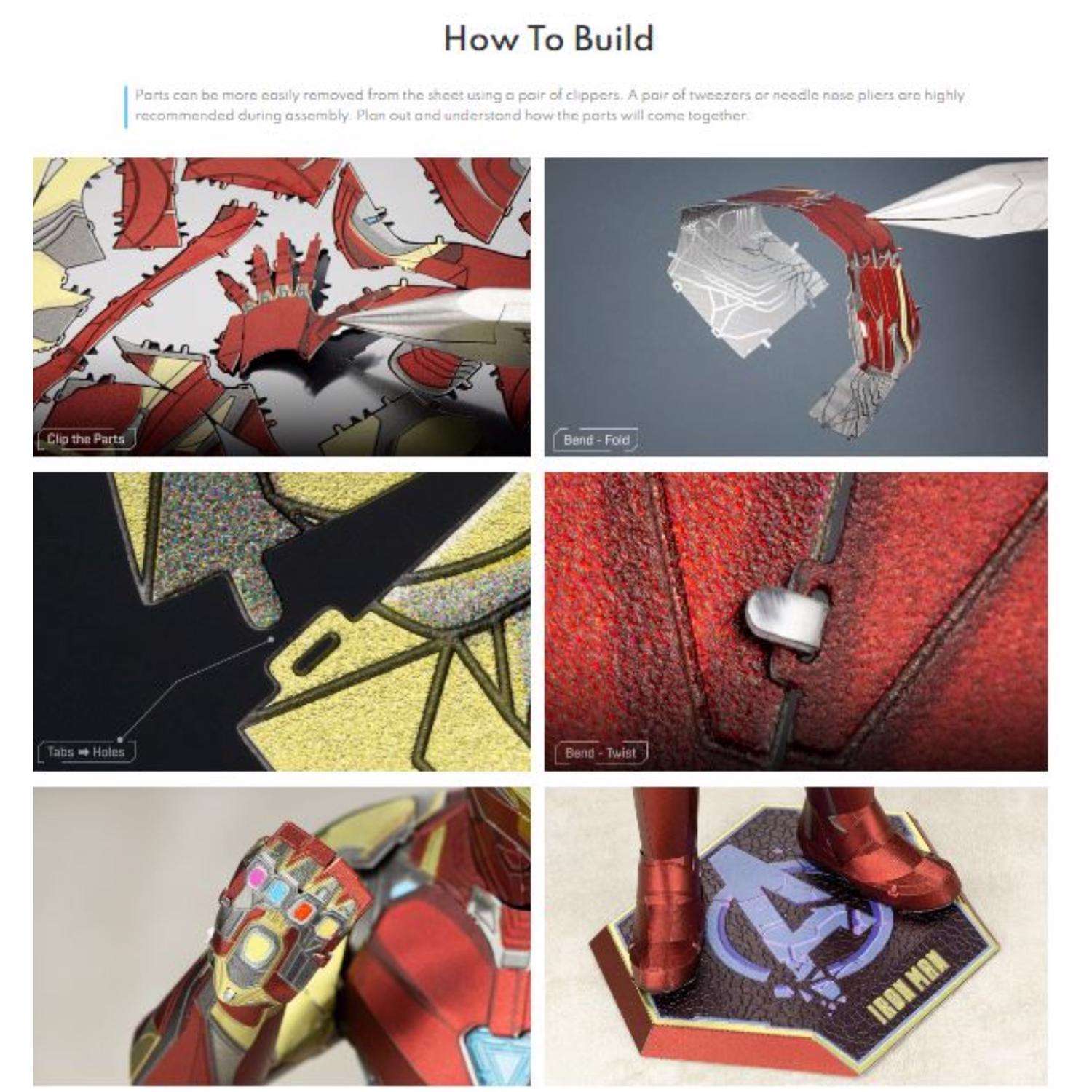 How To Build

Parts can be more easily removed from the sheet using a pair of clippers. A pair of tweezers or needle nose pliers are highly recommended during assembly. Plan out and understand how the parts will come together.

Clip the Parts

Bend - Fold

Tabs ➡ Holes

Bend - Twist

IRON MAN