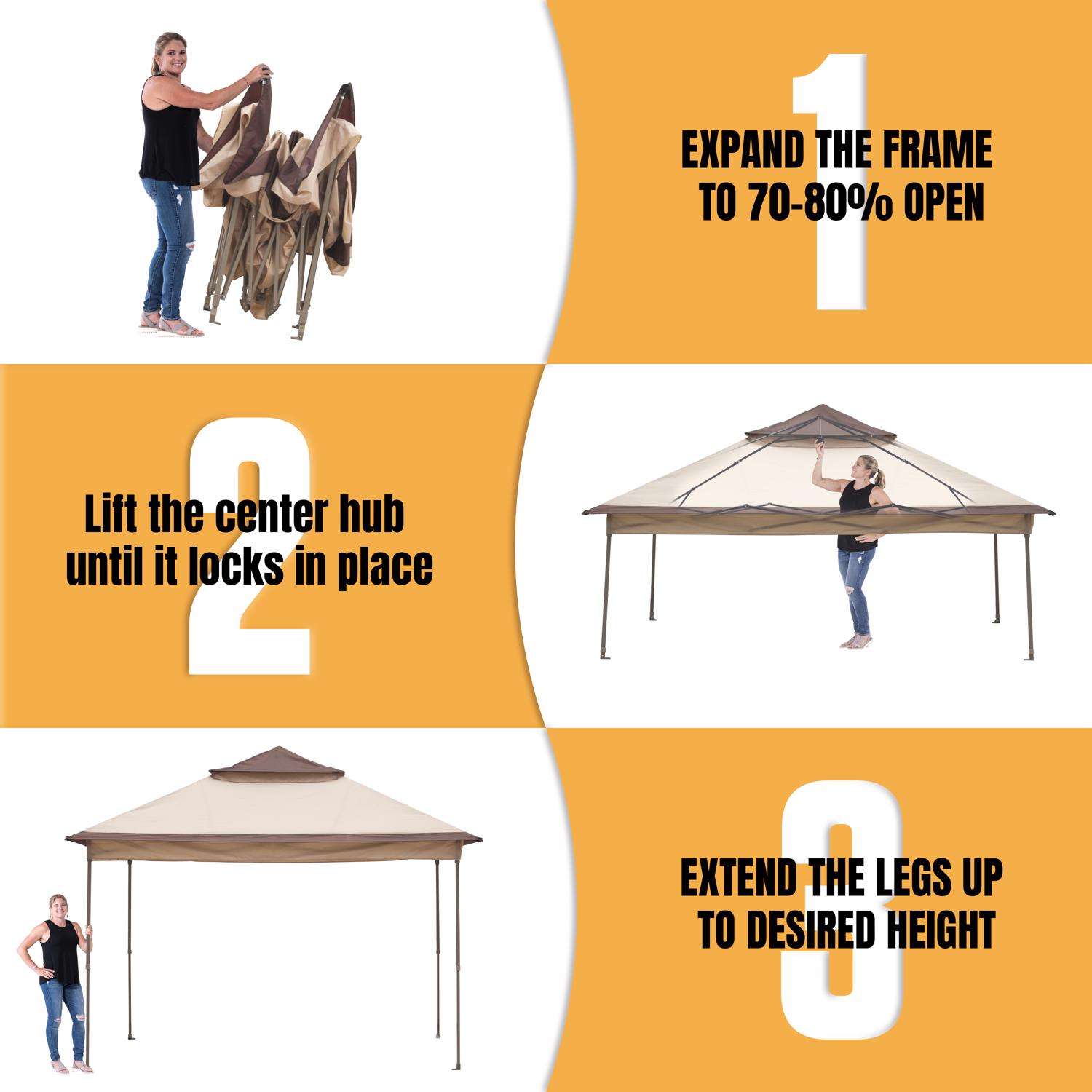 1

EXPAND THE FRAME TO 70-80% OPEN

2

Lift the center hub until it locks in place

3

EXTEND THE LEGS UP TO DESIRED HEIGHT