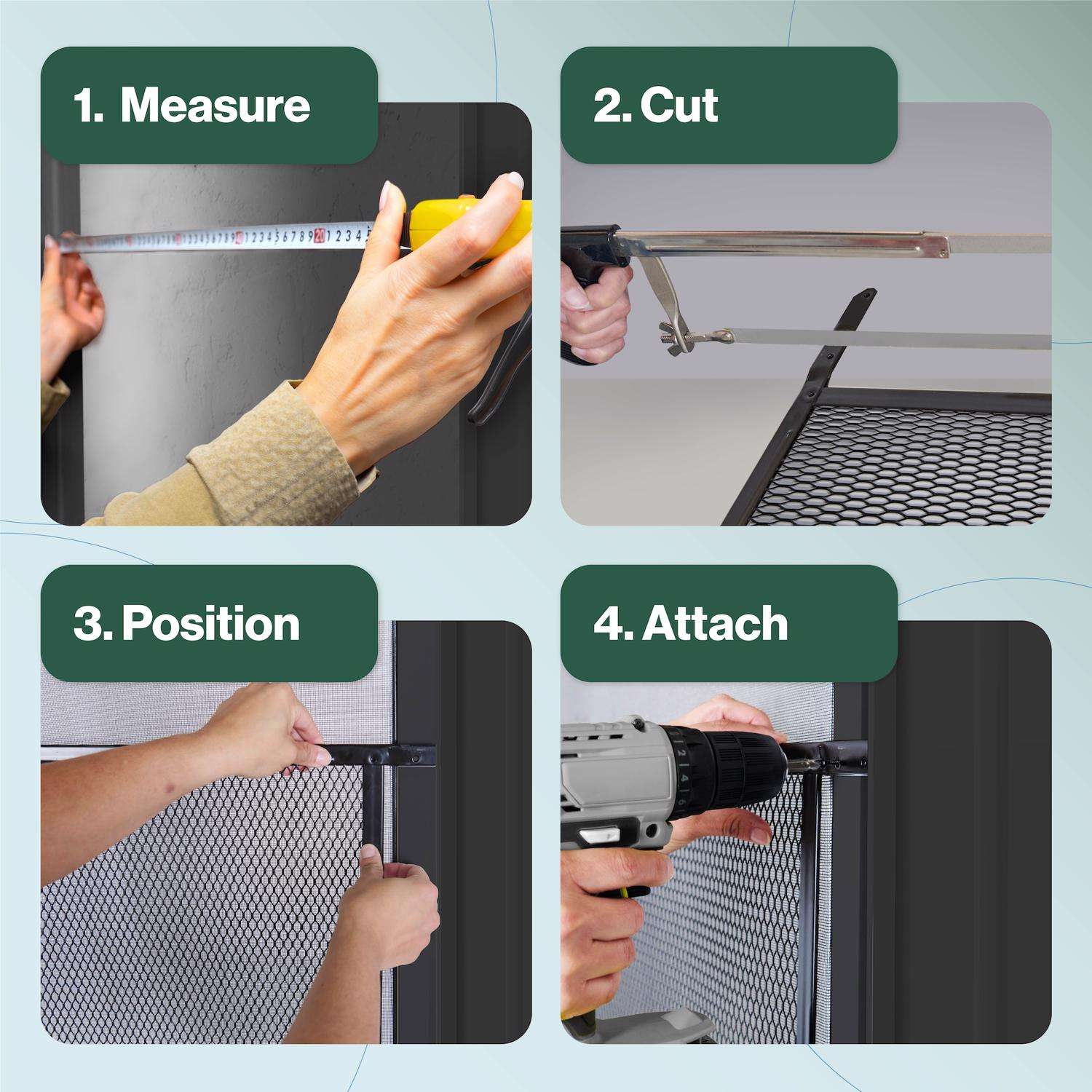 1. Measure

2. Cut

3. Position

4. Attach