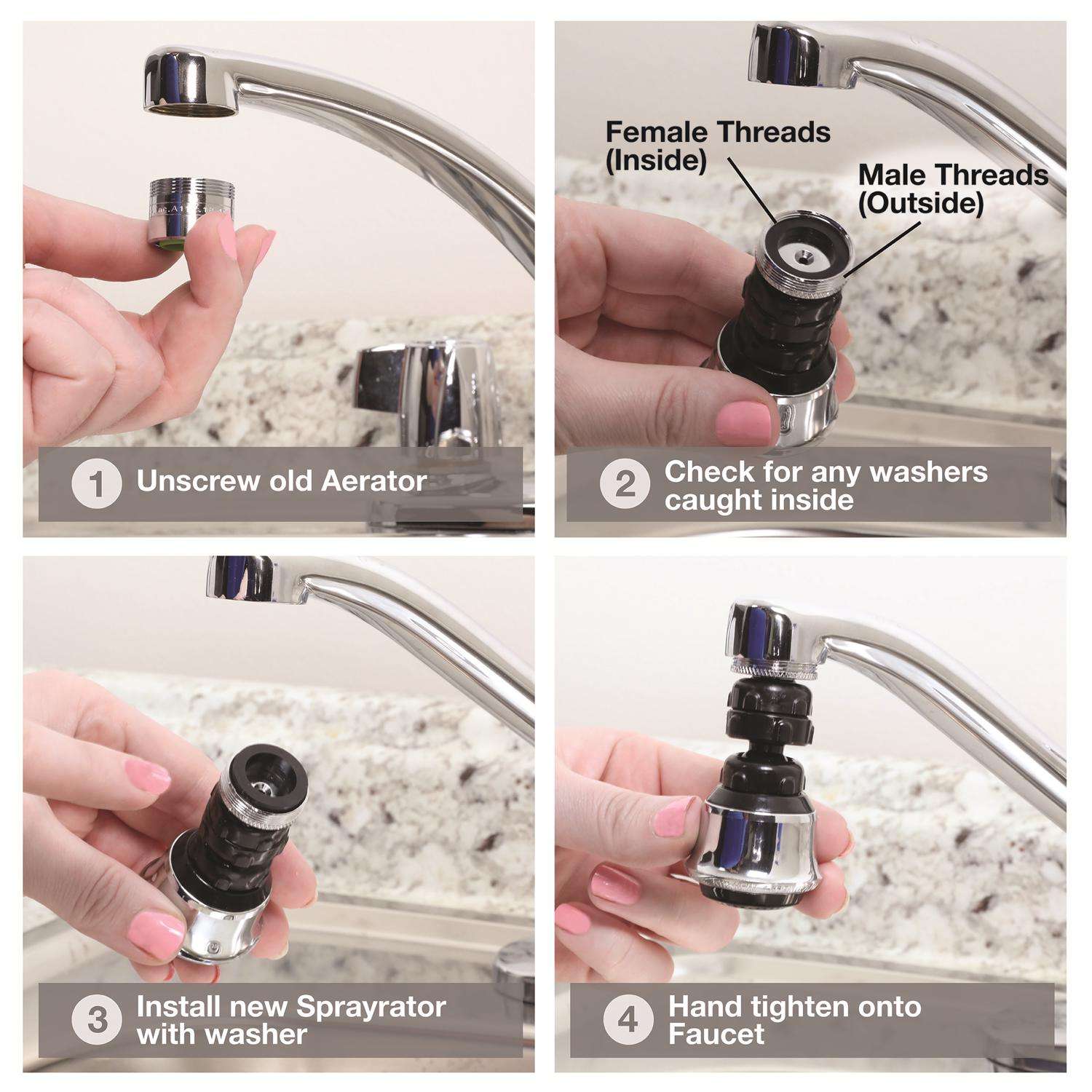 1 Unscrew old Aerator

Female Threads (Inside)

Male Threads (Outside)

2 Check for any washers caught inside

3 Install new Sprayrator with washer

4 Hand tighten onto Faucet