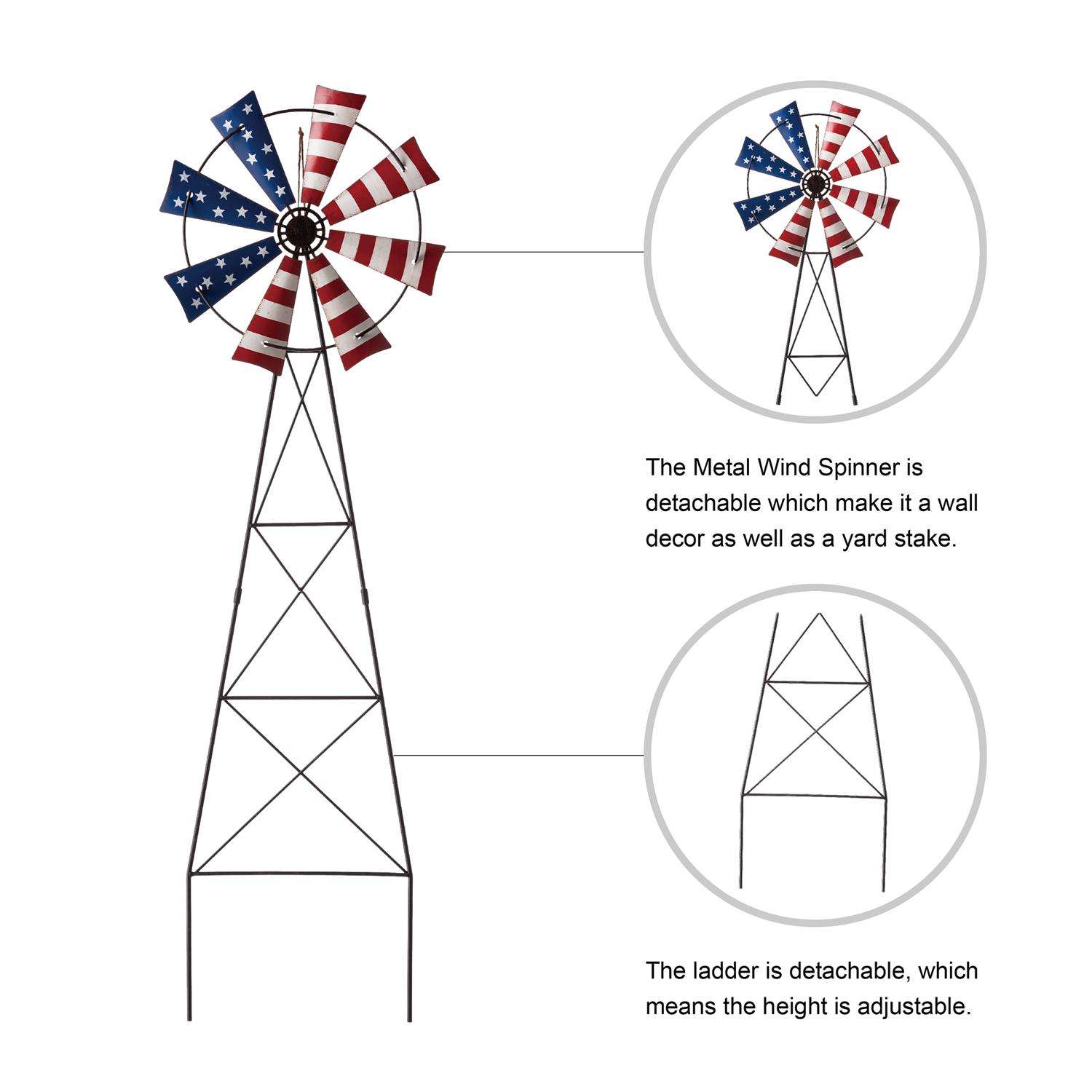 The Metal Wind Spinner is detachable which make it a wall decor as well as a yard stake.

The ladder is detachable, which means the height is adjustable.