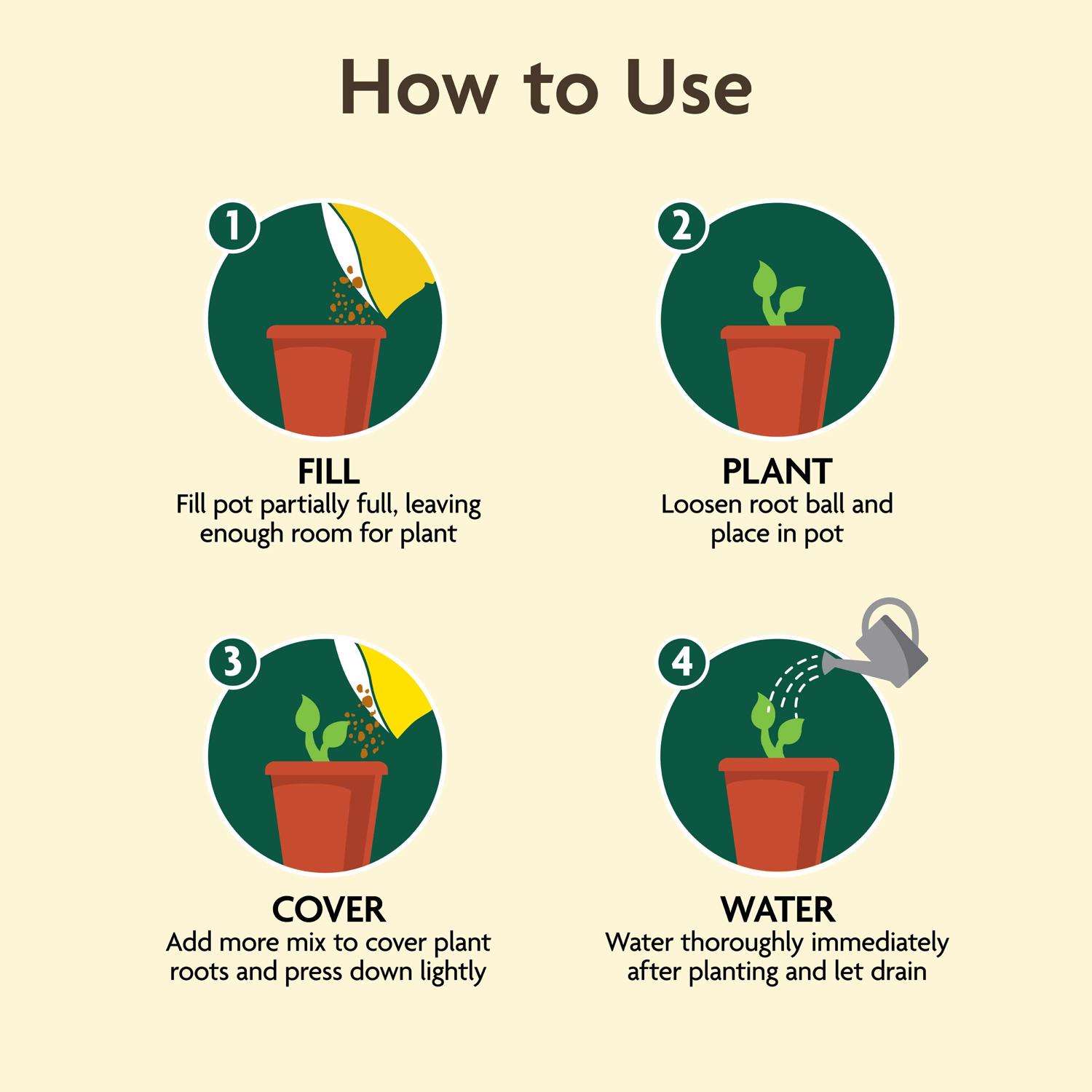 How to Use

1

FILL
Fill pot partially full, leaving enough room for plant

2

PLANT
Loosen root ball and place in pot

3

COVER
Add more mix to cover plant roots and press down lightly

4

WATER
Water thoroughly immediately after planting and let drain