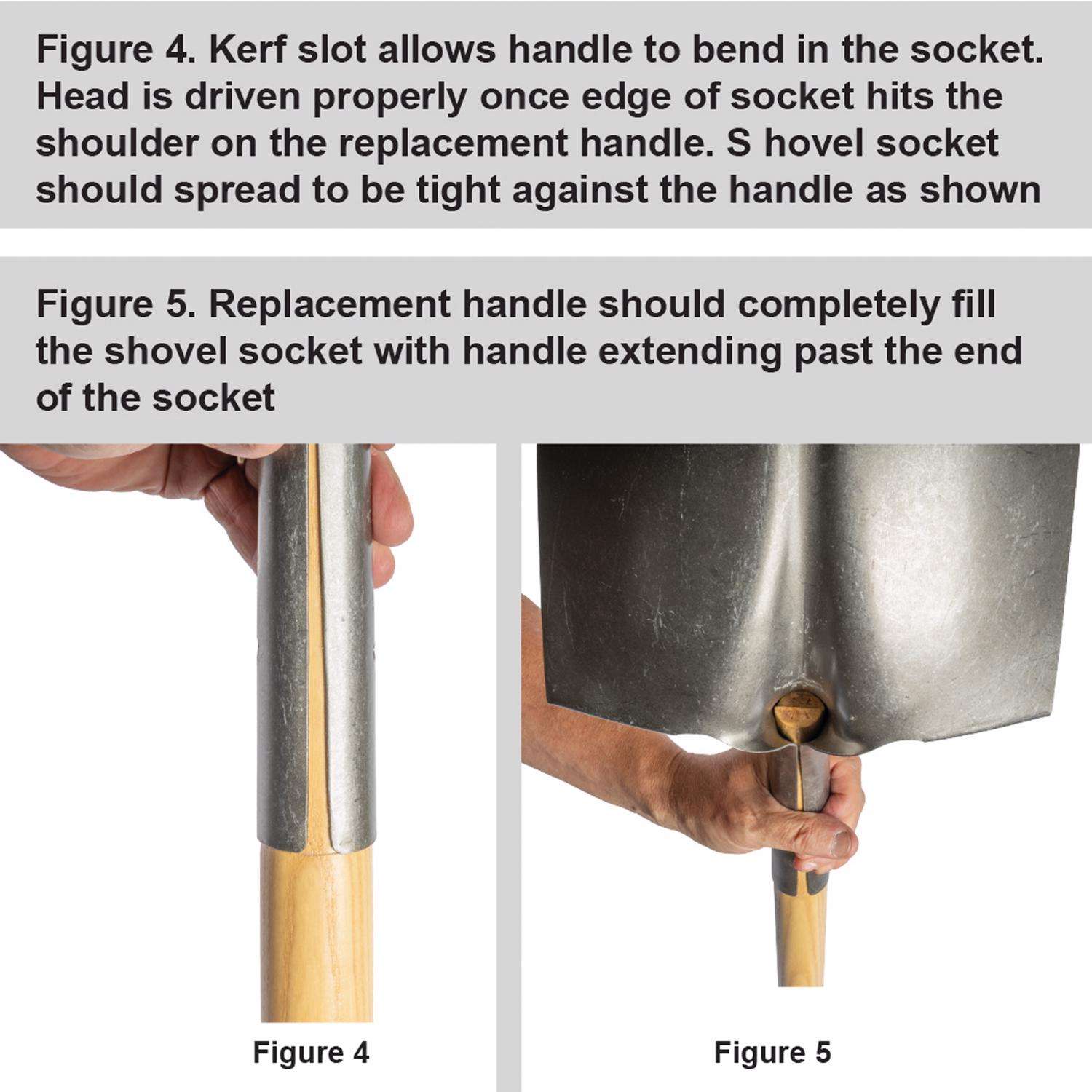 Figure 4. Kerf slot allows handle to bend in the socket. Head is driven properly once edge of socket hits the shoulder on the replacement handle. S hovel socket should spread to be tight against the handle as shown

Figure 5. Replacement handle should completely fill the shovel socket with handle extending past the end of the socket

Figure 4

Figure 5