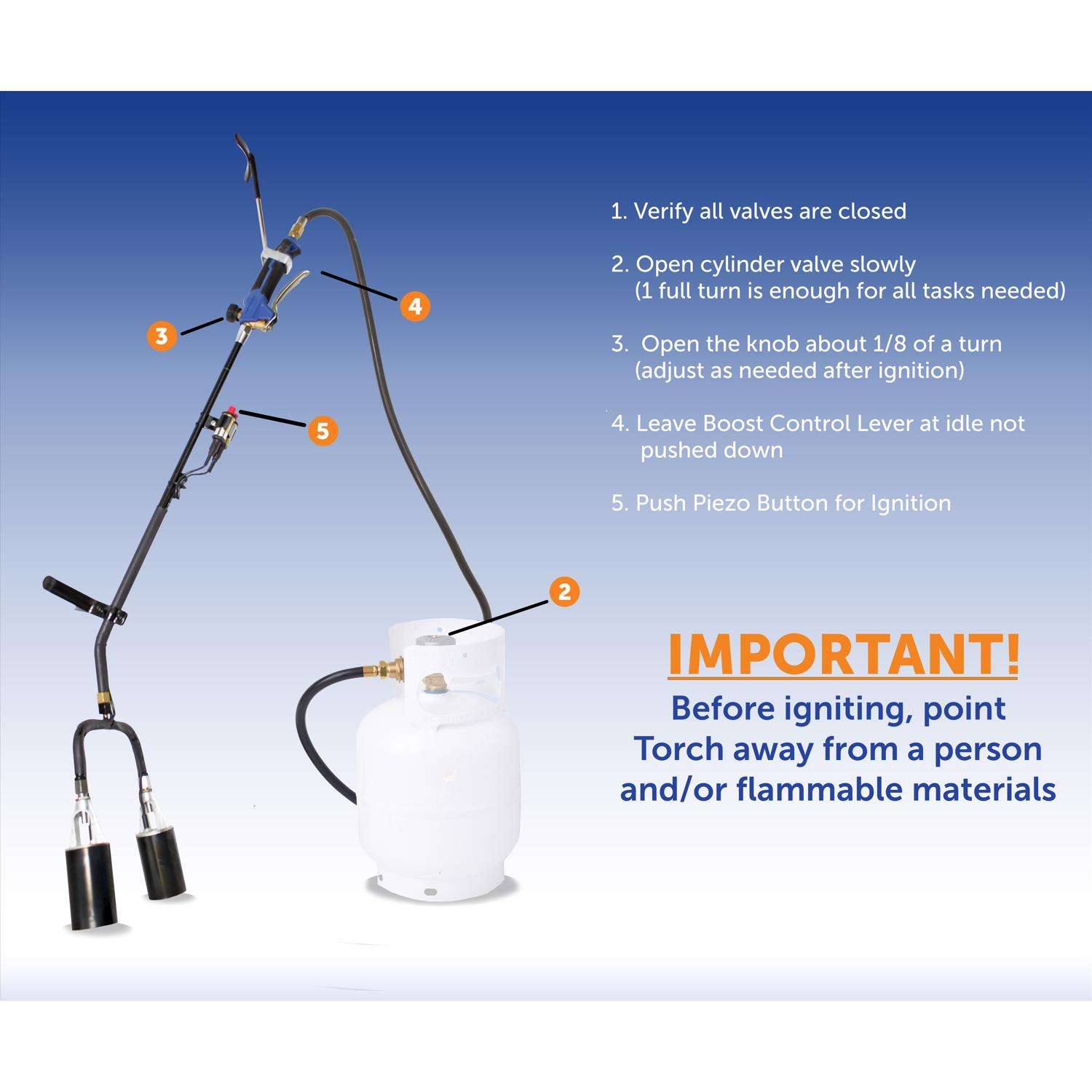 4

3

5

2

1. Verify all valves are closed

2. Open cylinder valve slowly
(1 full turn is enough for all tasks needed)

3. Open the knob about 1/8 of a turn
(adjust as needed after ignition)

4. Leave Boost Control Lever at idle not pushed down

5. Push Piezo Button for Ignition

IMPORTANT!

Before igniting, point Torch away from a person and/or flammable materials