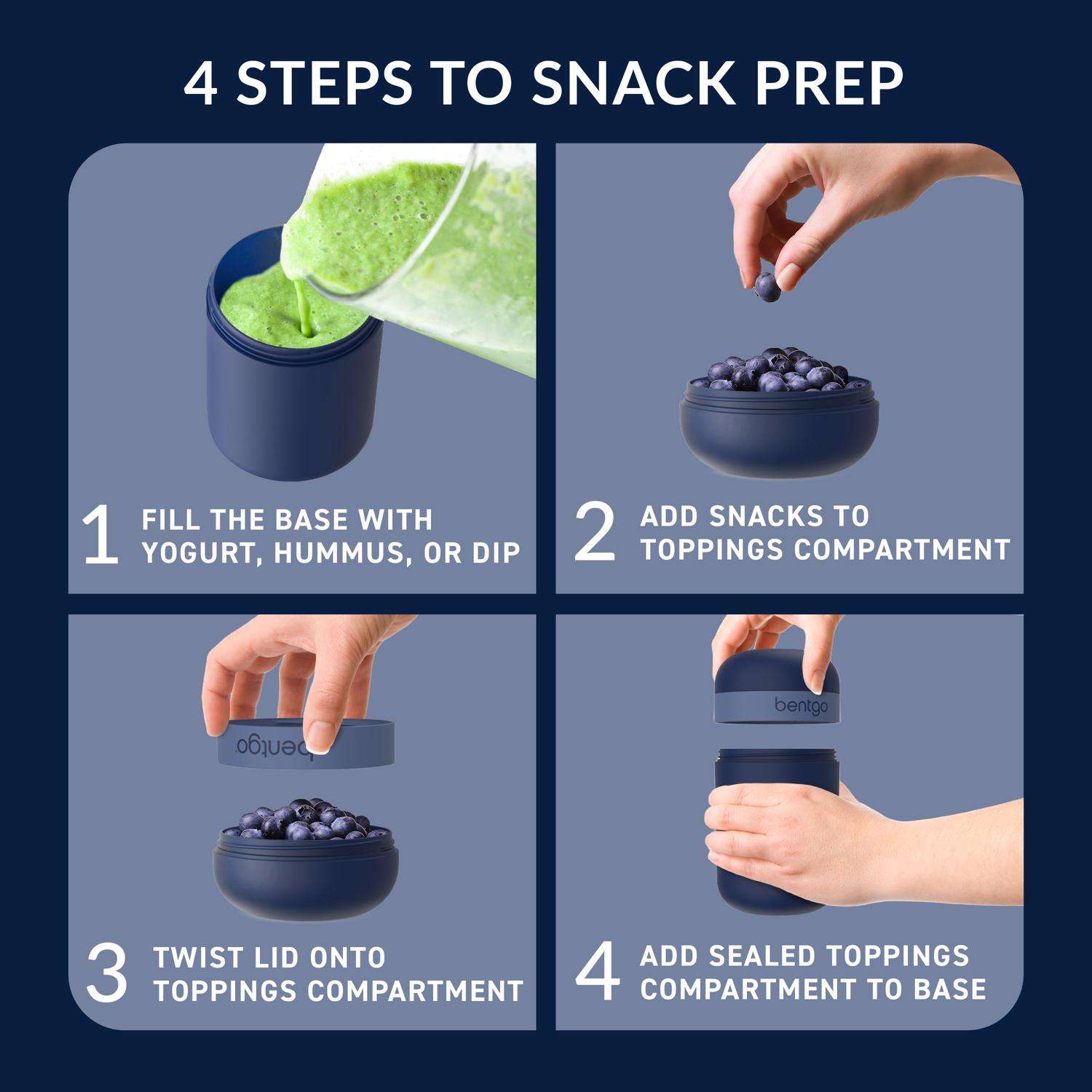 4 STEPS TO SNACK PREP

1 FILL THE BASE WITH YOGURT, HUMMUS, OR DIP

2 ADD SNACKS TO TOPPINGS COMPARTMENT

bentgo

3 TWIST LID ONTO TOPPINGS COMPARTMENT

bentgo

4 ADD SEALED TOPPINGS COMPARTMENT TO BASE