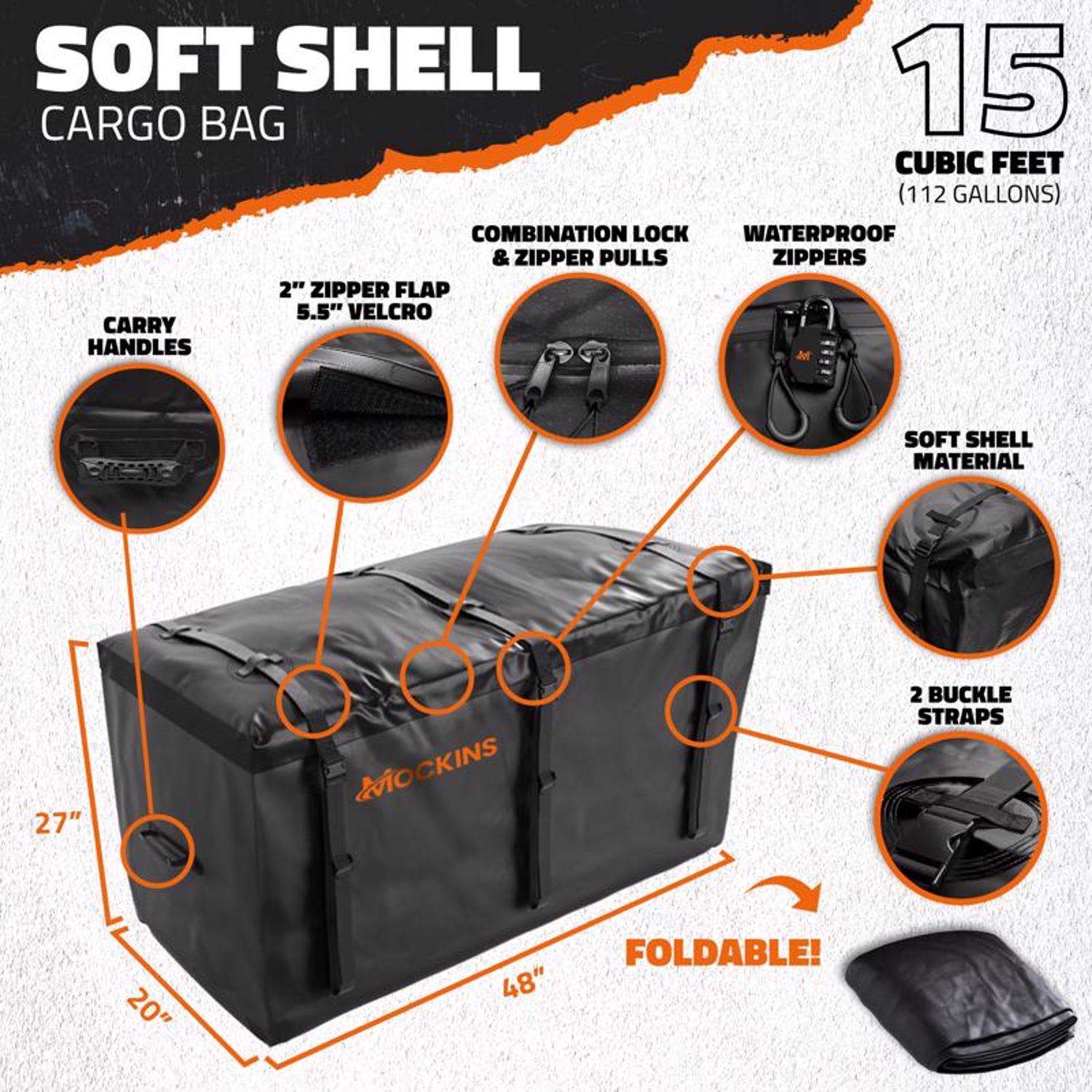 SOFT SHELL
CARGO BAG

15
CUBIC FEET
(112 GALLONS)

CARRY HANDLES

2" ZIPPER FLAP
5.5" VELCRO

COMBINATION LOCK
& ZIPPER PULLS

WATERPROOF ZIPPERS

SOFT SHELL MATERIAL

2 BUCKLE STRAPS

MOCKINS

27"

20"

48"

FOLDABLE!