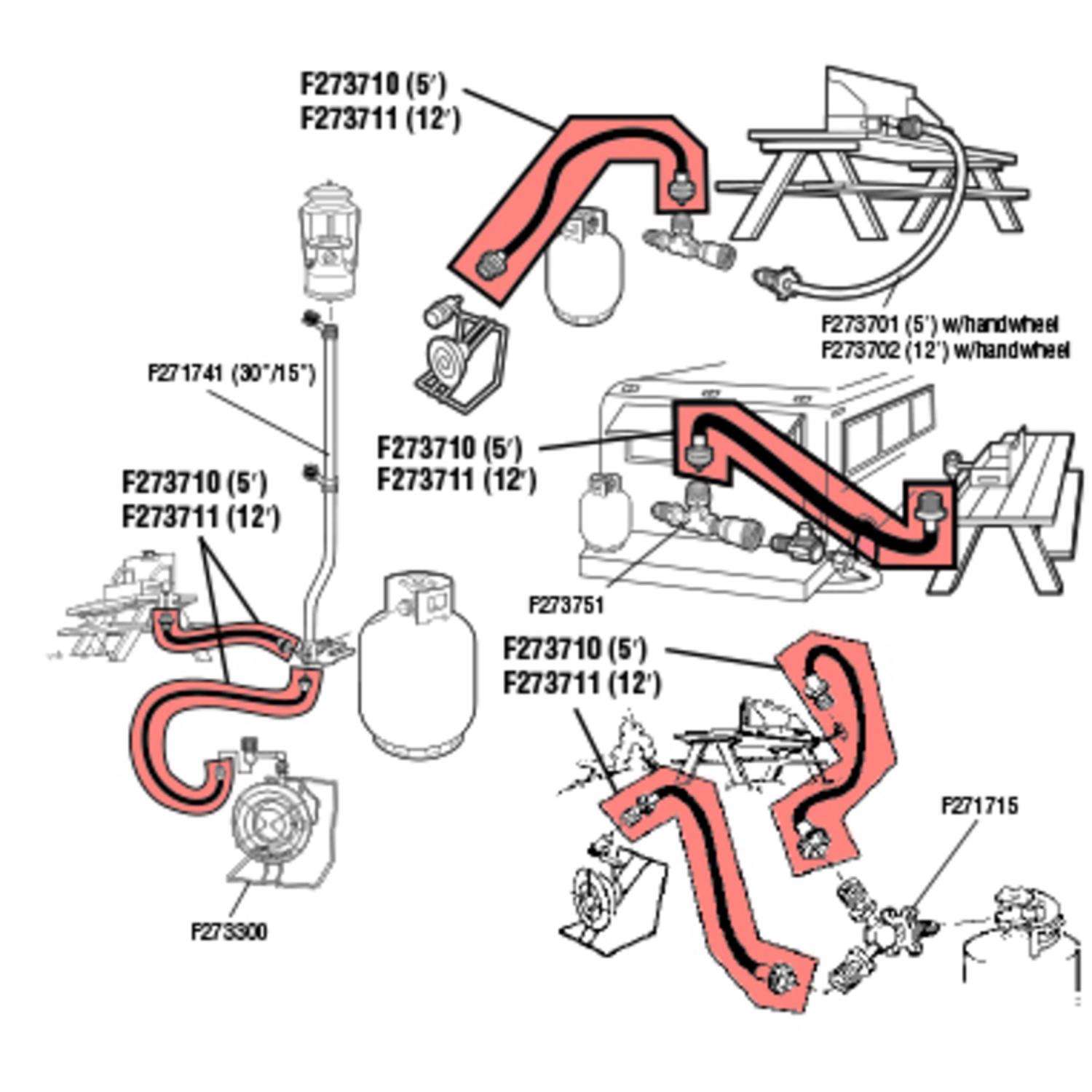 F273710 (5′)
F273711 (12′)

F273701 (5′) w/handwheel
F273702 (12′) w/handwheel

F271741 (30″/15″)

F273710 (5′)
F273711 (12′)

F273710 (5′)
F273711 (12′)

F273751

F273710 (5′)
F273711 (12′)

F271715

F273300