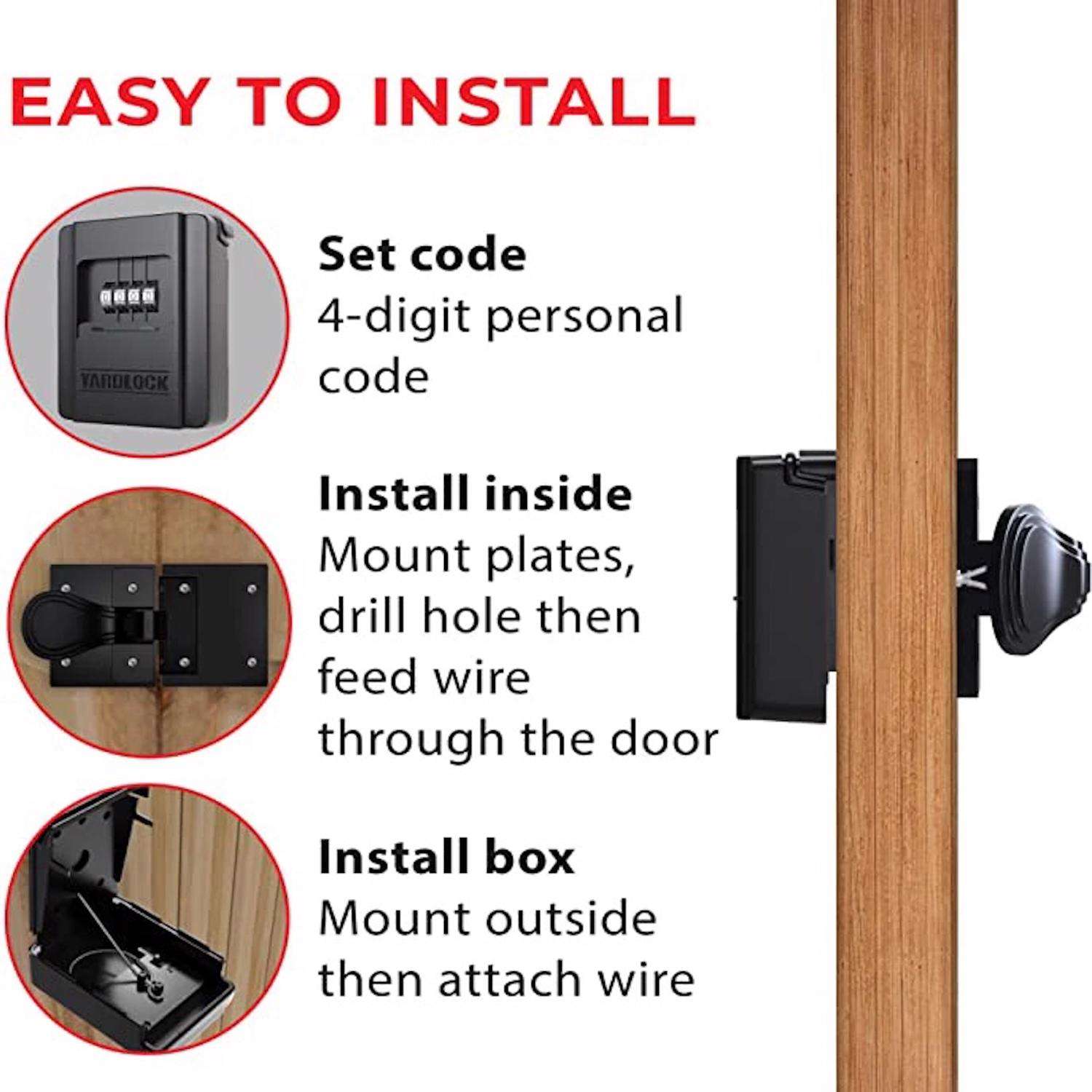 EASY TO INSTALL

YARDLOCK

Set code
4-digit personal code

Install inside
Mount plates, drill hole then feed wire through the door

Install box
Mount outside then attach wire