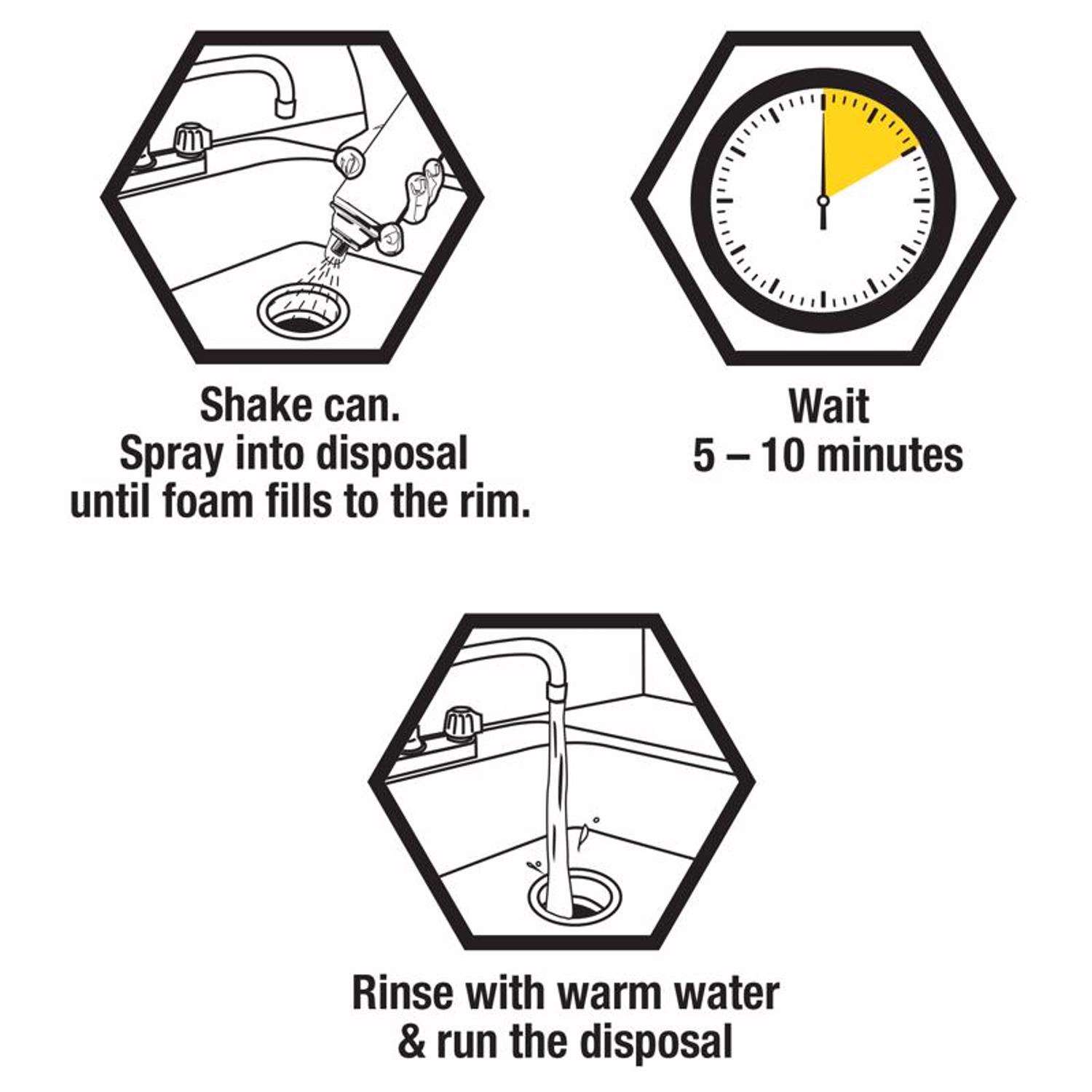 Shake can.
Spray into disposal
until foam fills to the rim.

Wait
5 – 10 minutes

Rinse with warm water
& run the disposal