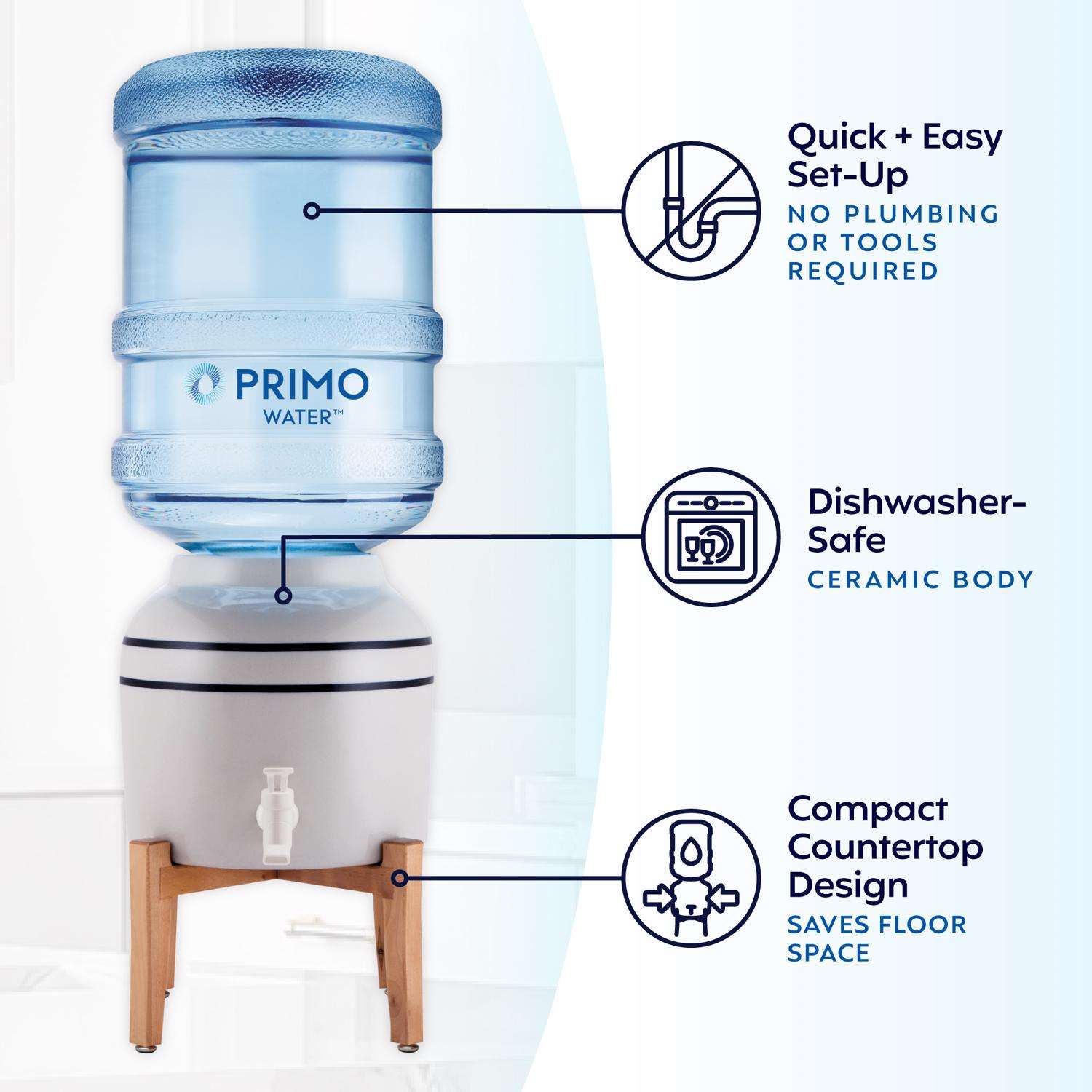 PRIMO WATER™

Quick + Easy Set-Up
NO PLUMBING OR TOOLS REQUIRED

Dishwasher-Safe
CERAMIC BODY

Compact Countertop Design
SAVES FLOOR SPACE