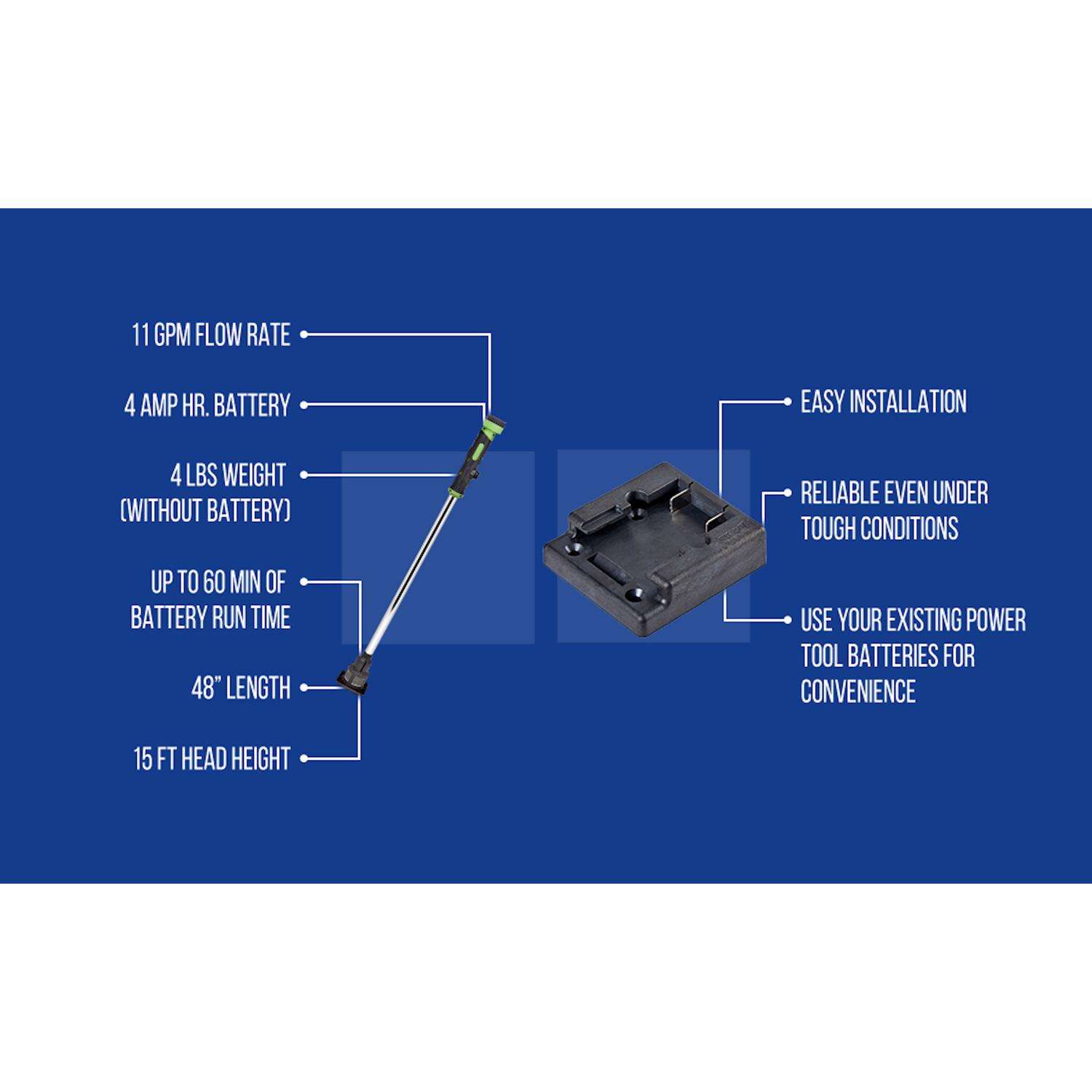 11 GPM FLOW RATE

4 AMP HR. BATTERY

4 LBS WEIGHT (WITHOUT BATTERY)

UP TO 60 MIN OF BATTERY RUN TIME

48" LENGTH

15 FT HEAD HEIGHT

EASY INSTALLATION

RELIABLE EVEN UNDER TOUGH CONDITIONS

USE YOUR EXISTING POWER TOOL BATTERIES FOR CONVENIENCE