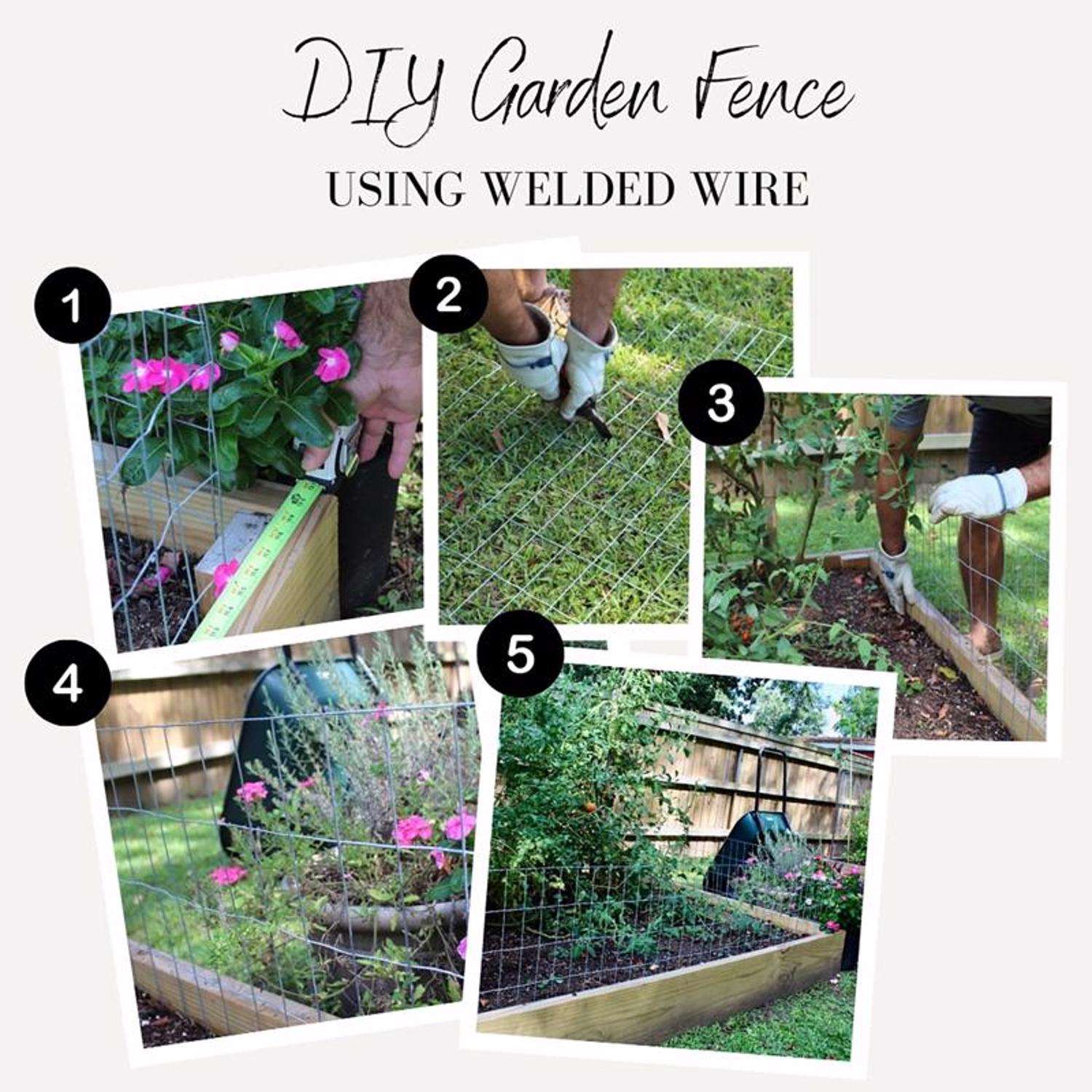 DIY Garden Fence

USING WELDED WIRE

1

2

3

4

5