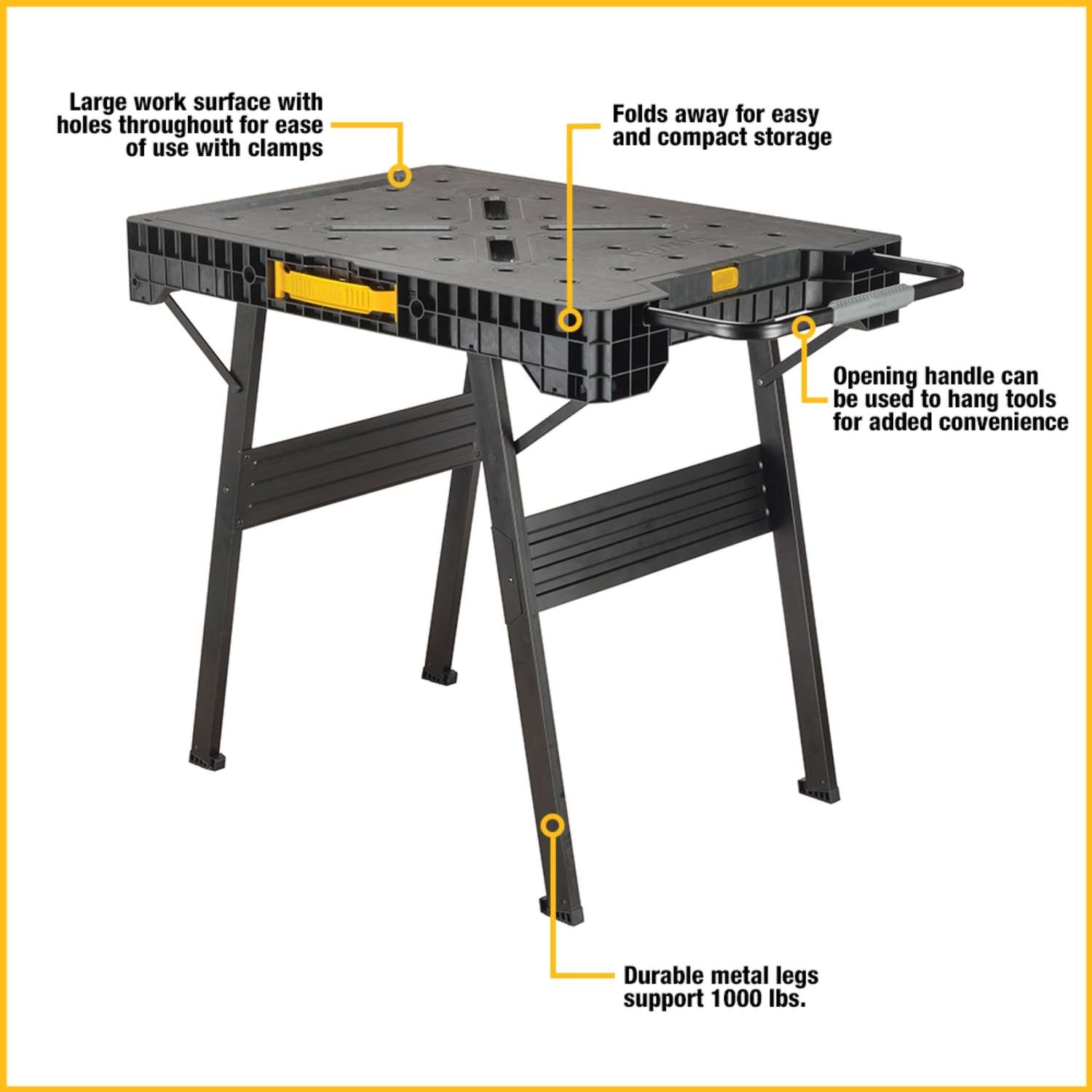 Large work surface with holes throughout for ease of use with clamps

Folds away for easy and compact storage

Opening handle can be used to hang tools for added convenience

Durable metal legs support 1000 lbs.