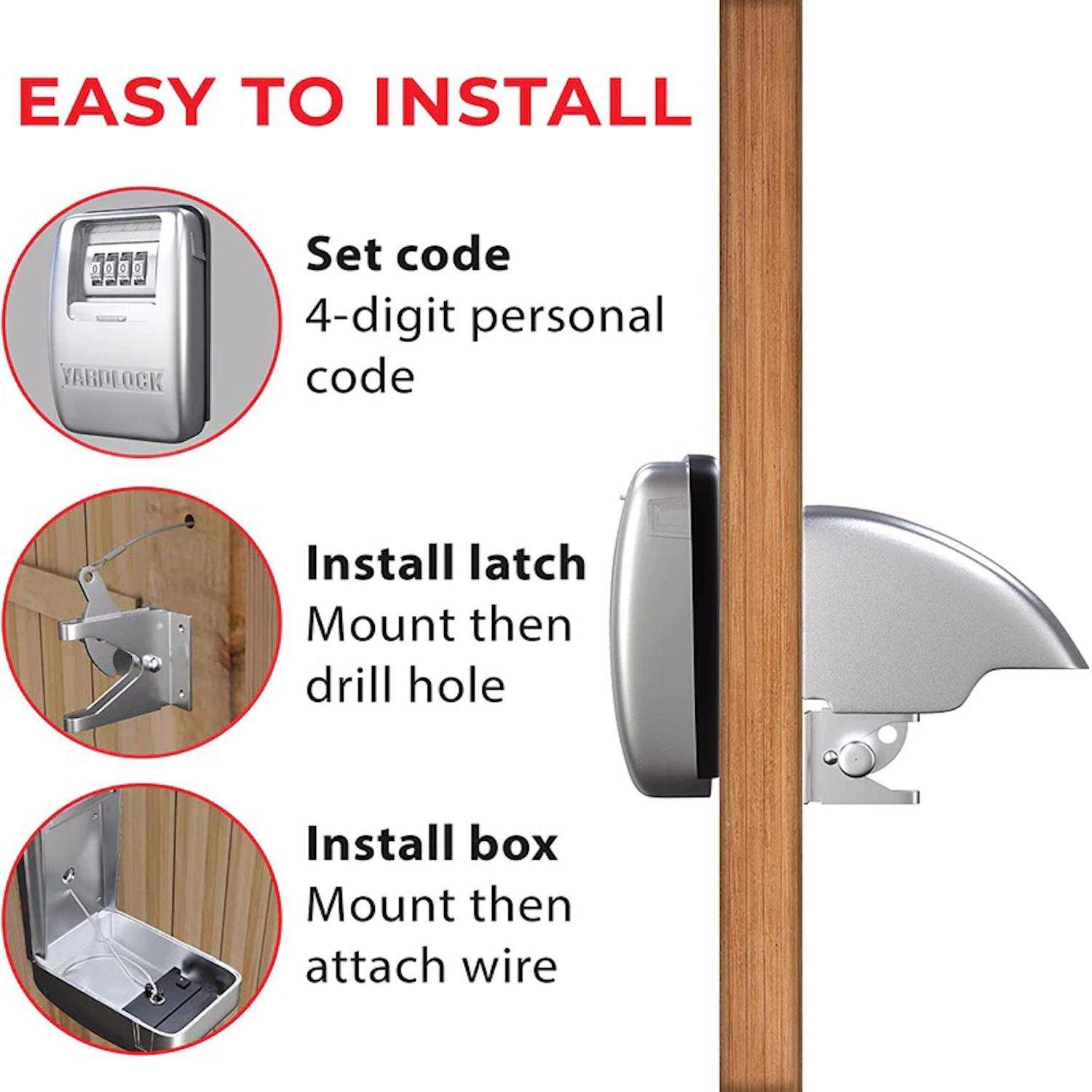 EASY TO INSTALL

0000

YARDLOCK

Set code
4-digit personal code

Install latch
Mount then drill hole

Install box
Mount then attach wire