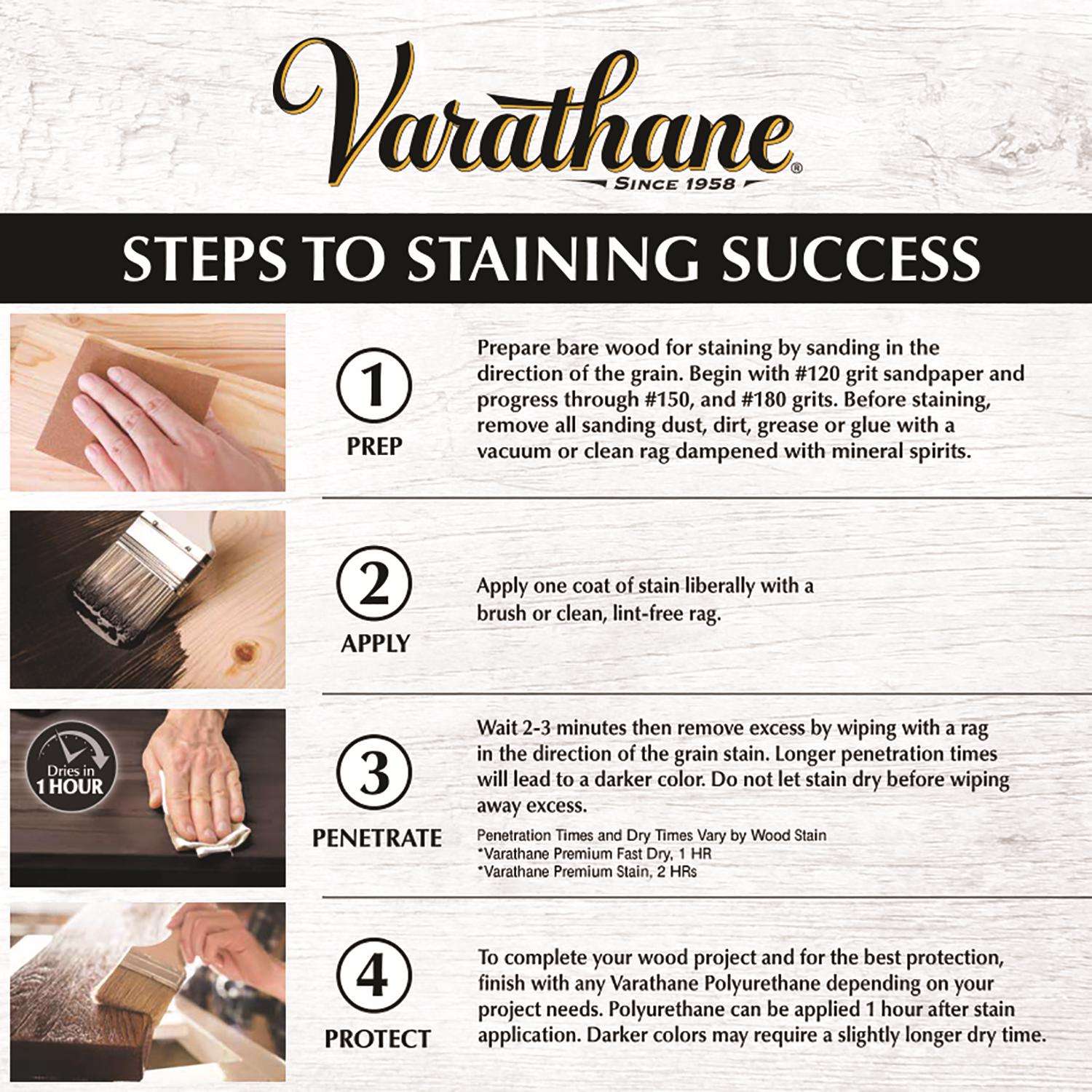 Varathane®
SINCE 1958

STEPS TO STAINING SUCCESS

1
PREP

Prepare bare wood for staining by sanding in the direction of the grain. Begin with #120 grit sandpaper and progress through #150, and #180 grits. Before staining, remove all sanding dust, dirt, grease or glue with a vacuum or clean rag dampened with mineral spirits.

2
APPLY

Apply one coat of stain liberally with a brush or clean, lint-free rag.

Dries in 1 HOUR

3
PENETRATE

Wait 2-3 minutes then remove excess by wiping with a rag in the direction of the grain stain. Longer penetration times will lead to a darker color. Do not let stain dry before wiping away excess.

Penetration Times and Dry Times Vary by Wood Stain
*Varathane Premium Fast Dry, 1 HR
*Varathane Premium Stain, 2 HRs

4
PROTECT

To complete your wood project and for the best protection, finish with any Varathane Polyurethane depending on your project needs. Polyurethane can be applied 1 hour after stain application. Darker colors may require a slightly longer dry time.