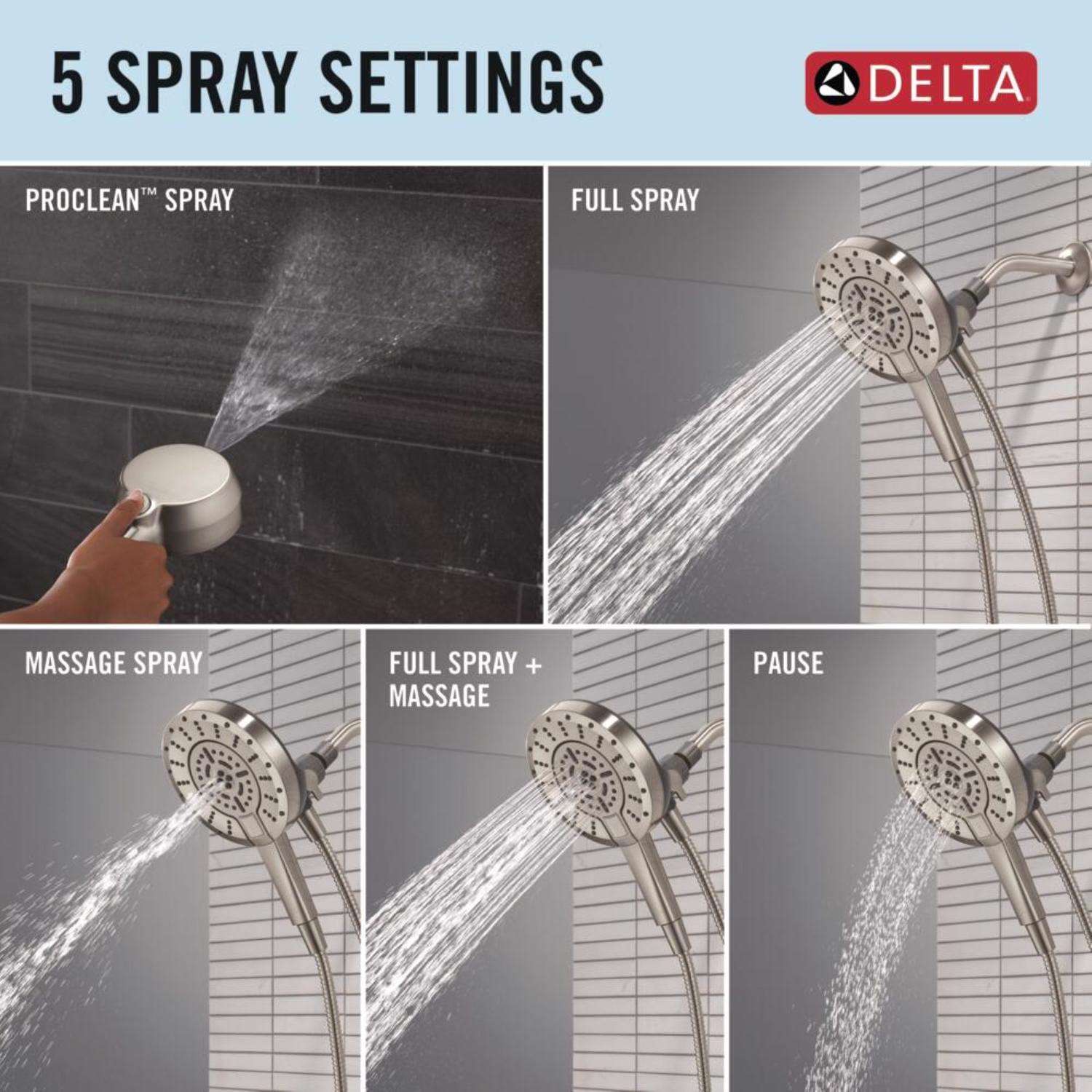 5 SPRAY SETTINGS

DELTA

PROCLEAN™ SPRAY

FULL SPRAY

MASSAGE SPRAY

FULL SPRAY + MASSAGE

PAUSE