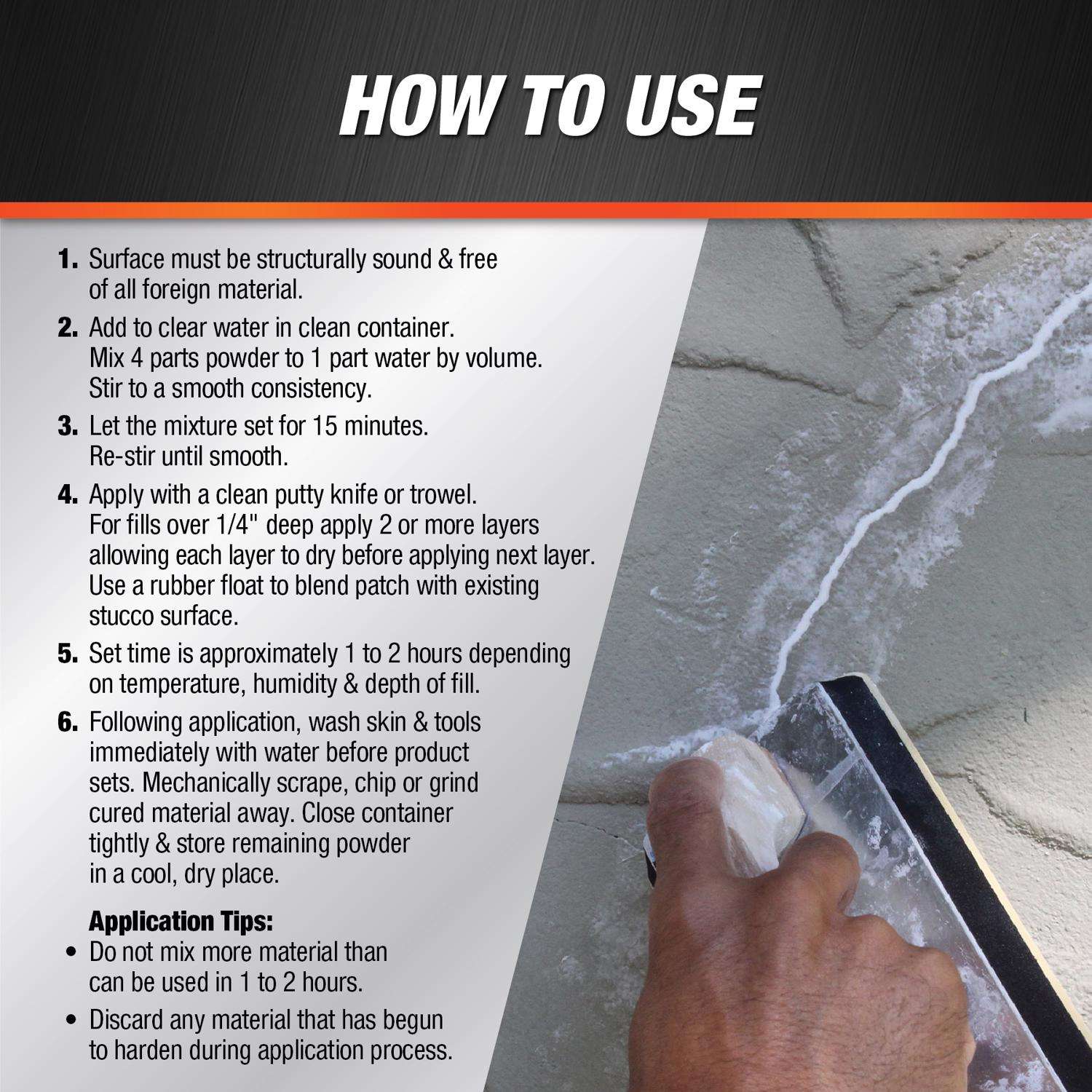 HOW TO USE

1. Surface must be structurally sound & free of all foreign material.

2. Add to clear water in clean container. Mix 4 parts powder to 1 part water by volume. Stir to a smooth consistency.

3. Let the mixture set for 15 minutes. Re-stir until smooth.

4. Apply with a clean putty knife or trowel. For fills over 1/4" deep apply 2 or more layers allowing each layer to dry before applying next layer. Use a rubber float to blend patch with existing stucco surface.

5. Set time is approximately 1 to 2 hours depending on temperature, humidity & depth of fill.

6. Following application, wash skin & tools immediately with water before product sets. Mechanically scrape, chip or grind cured material away. Close container tightly & store remaining powder in a cool, dry place.

Application Tips:
• Do not mix more material than can be used in 1 to 2 hours.
• Discard any material that has begun to harden during application process.