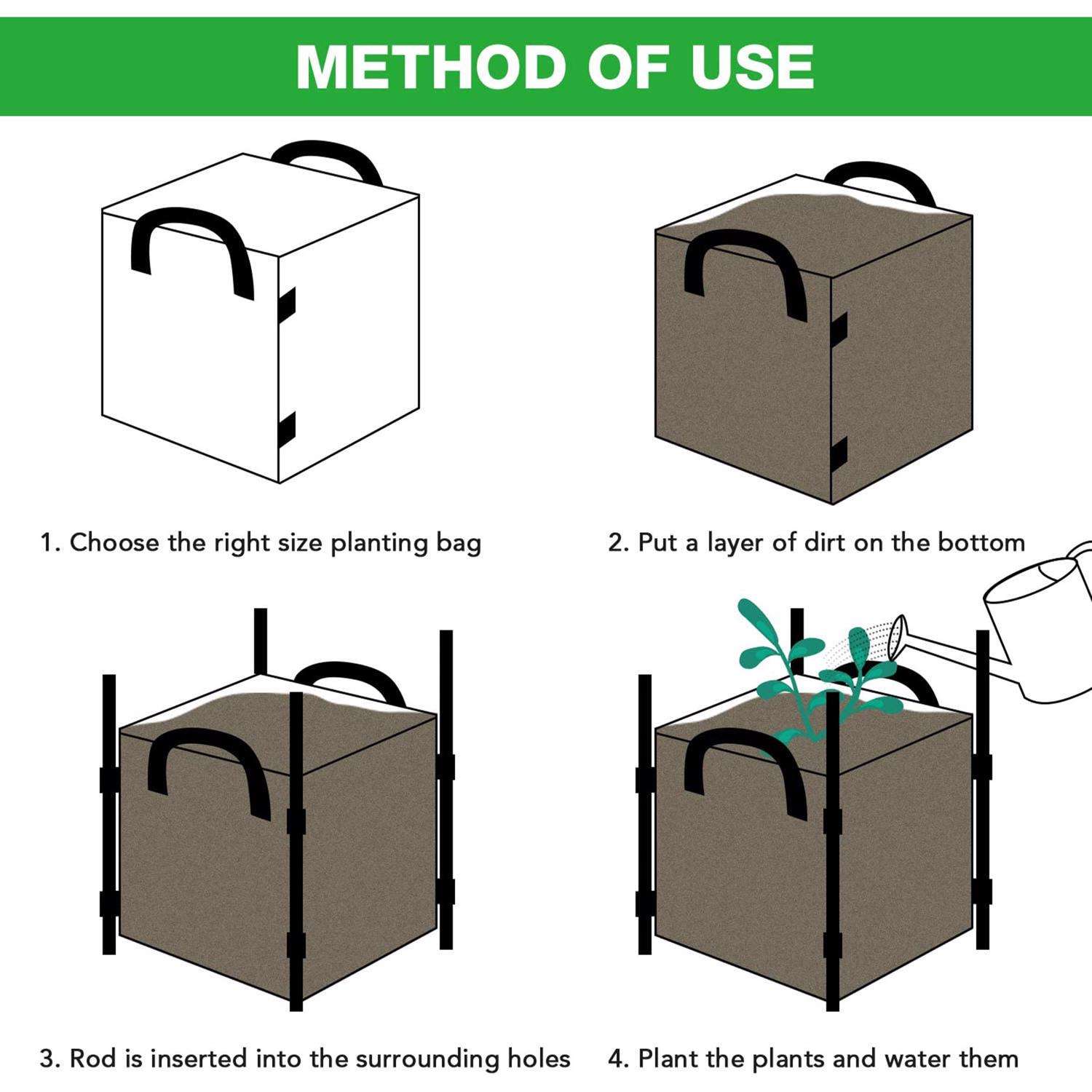 METHOD OF USE

1. Choose the right size planting bag

2. Put a layer of dirt on the bottom

3. Rod is inserted into the surrounding holes

4. Plant the plants and water them