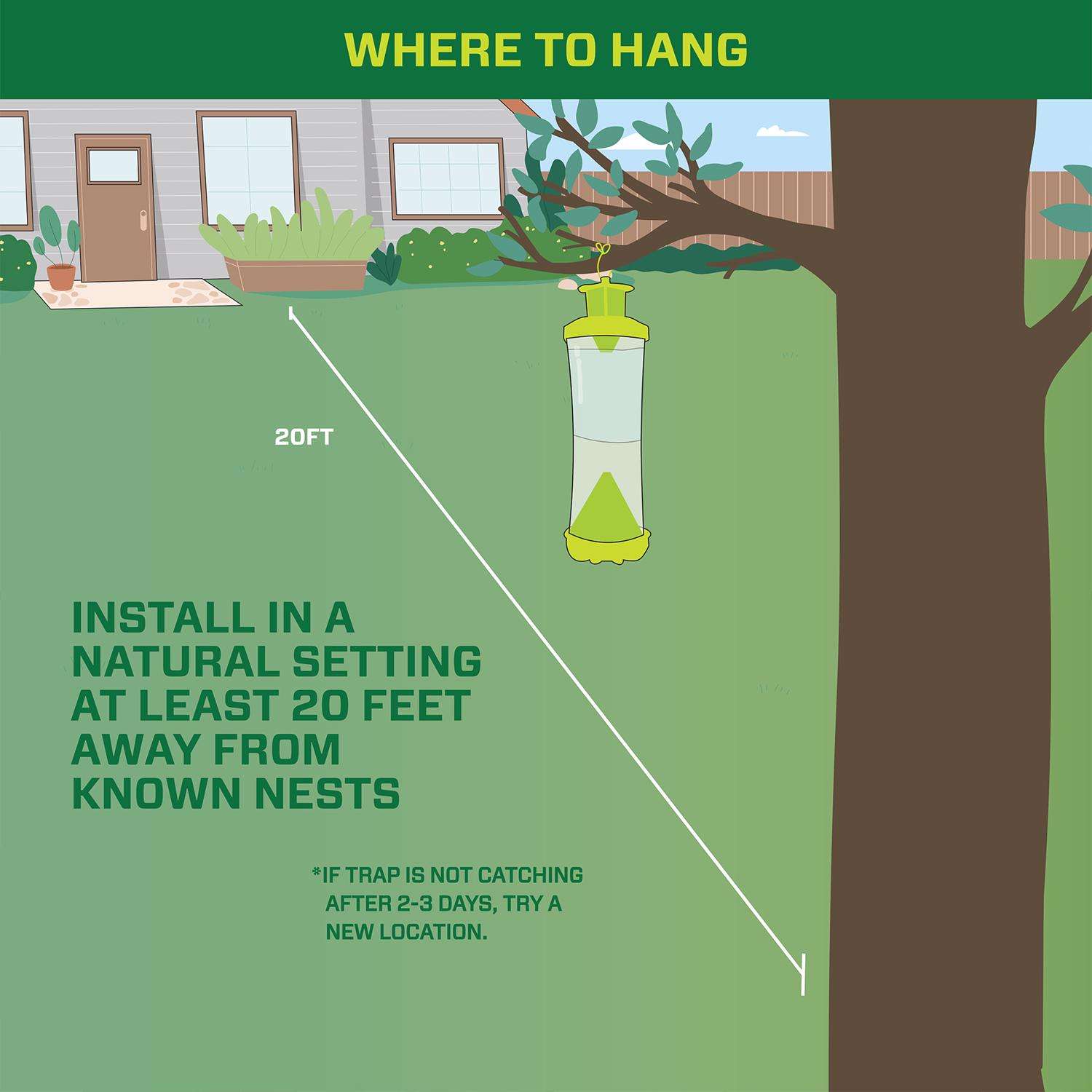 WHERE TO HANG

20FT

INSTALL IN A NATURAL SETTING AT LEAST 20 FEET AWAY FROM KNOWN NESTS

*IF TRAP IS NOT CATCHING AFTER 2-3 DAYS, TRY A NEW LOCATION.