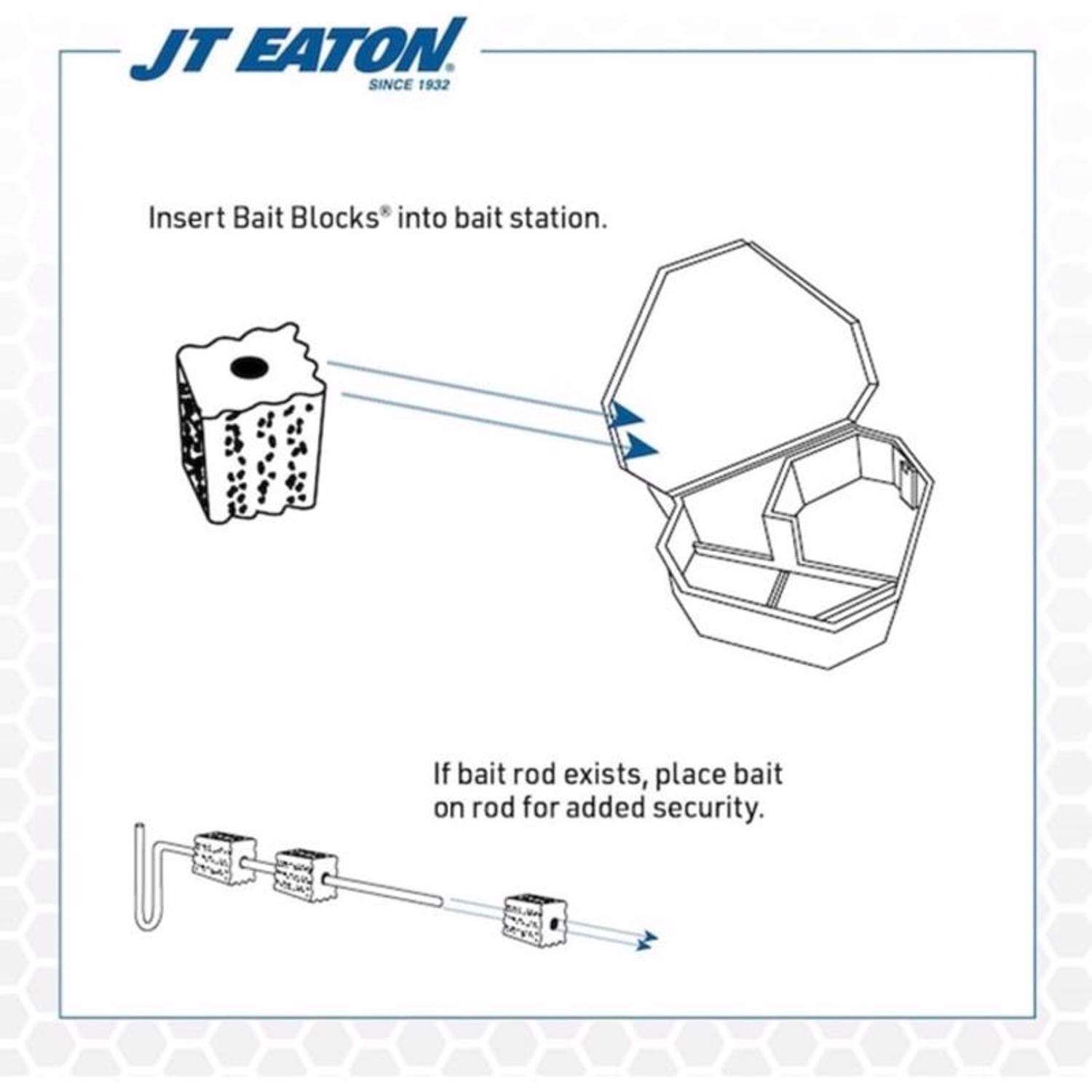 JT EATON®
SINCE 1932

Insert Bait Blocks® into bait station.

If bait rod exists, place bait on rod for added security.