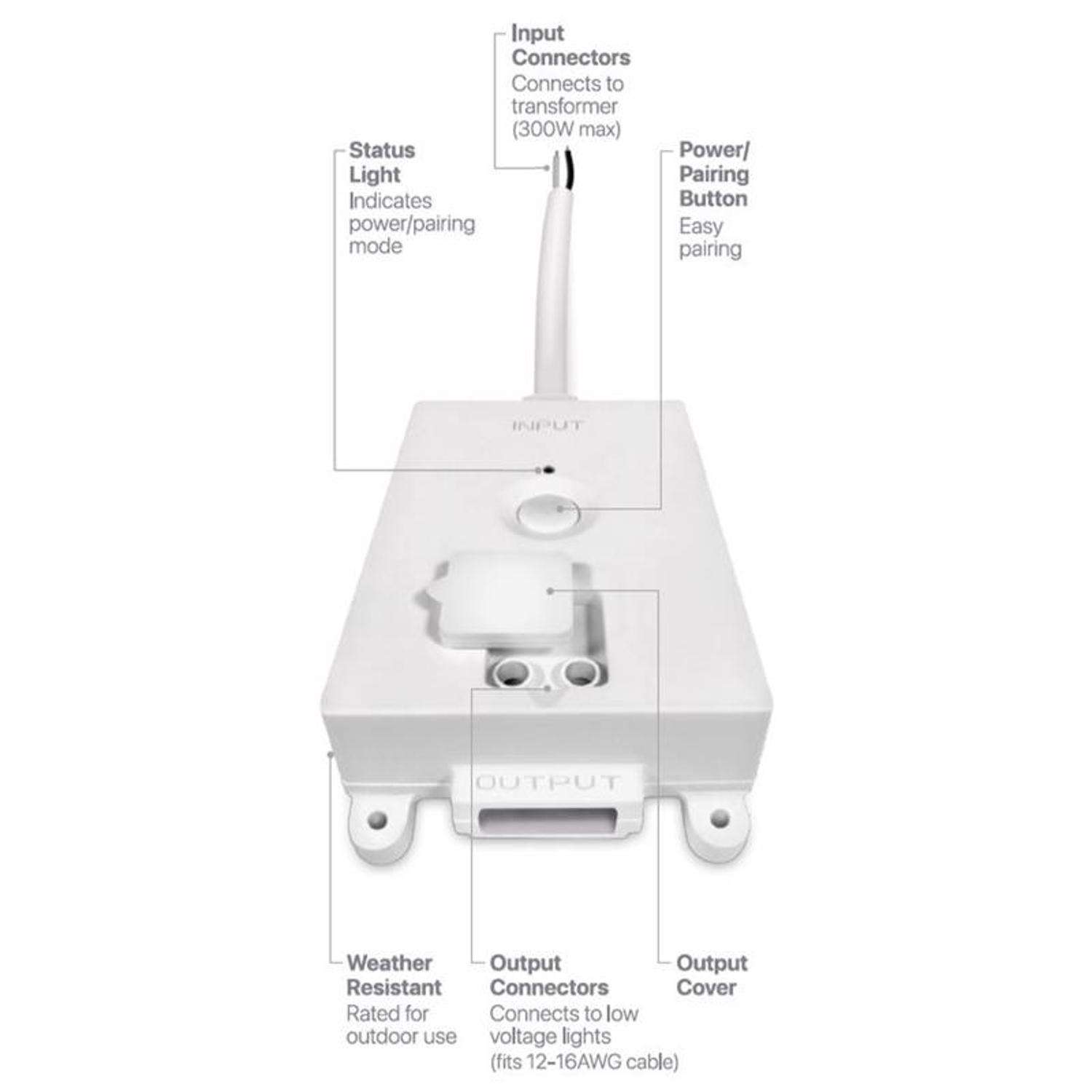 Input Connectors
Connects to transformer (300W max)

Status Light
Indicates power/pairing mode

Power/ Pairing Button
Easy pairing

INPUT

OUTPUT

Weather Resistant
Rated for outdoor use

Output Connectors
Connects to low voltage lights (fits 12-16AWG cable)

Output Cover